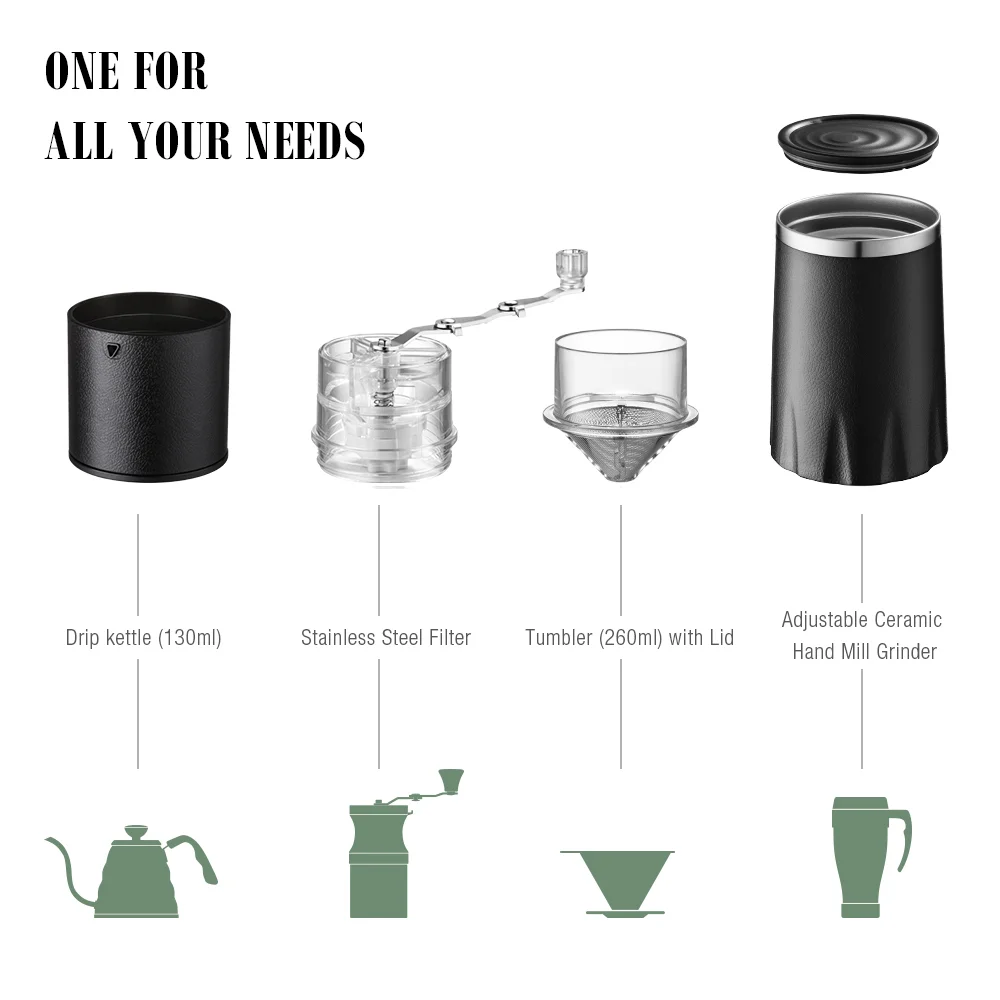 ONE FOR
ALL YOUR NEEDS

Drip kettle (130ml)

Stainless Steel Filter

Tumbler (260ml) with Lid

Adjustable Ceramic Hand Mill Grinder