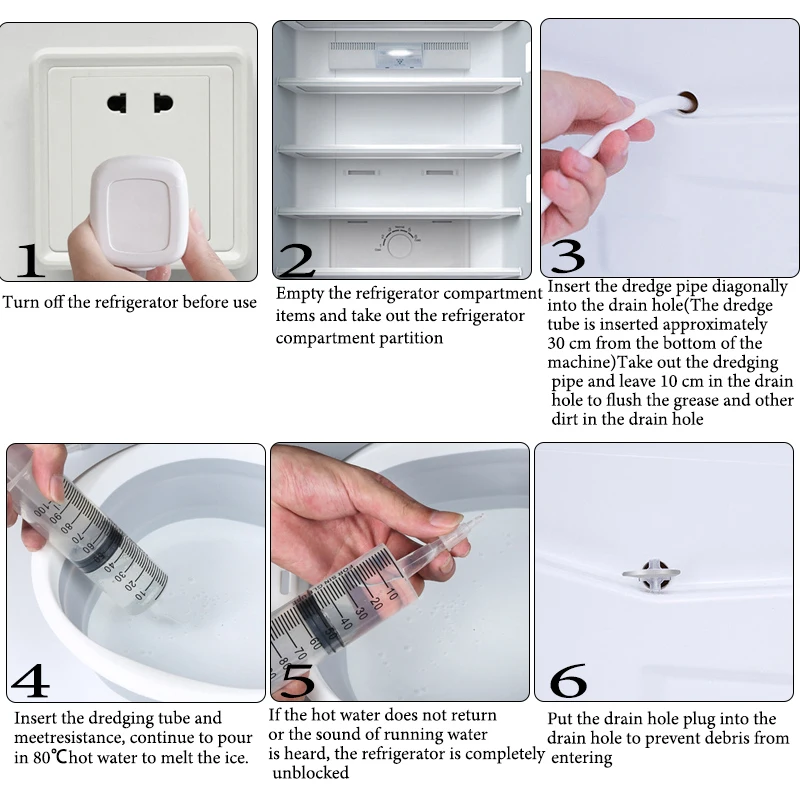 1

Turn off the refrigerator before use

2

Empty the refrigerator compartment items and take out the refrigerator compartment partition

3

Insert the dredge pipe diagonally into the drain hole(The dredge tube is inserted approximately 30 cm from the bottom of the machine)Take out the dredging pipe and leave 10 cm in the drain hole to flush the grease and other dirt in the drain hole

100
90
80
70
60
50
40
30
20
10

4

Insert the dredging tube and meetresistance, continue to pour in 80℃hot water to melt the ice.

10
20
30
40
50
60
70
80

5

If the hot water does not return or the sound of running water is heard, the refrigerator is completely unblocked

6

Put the drain hole plug into the drain hole to prevent debris from entering