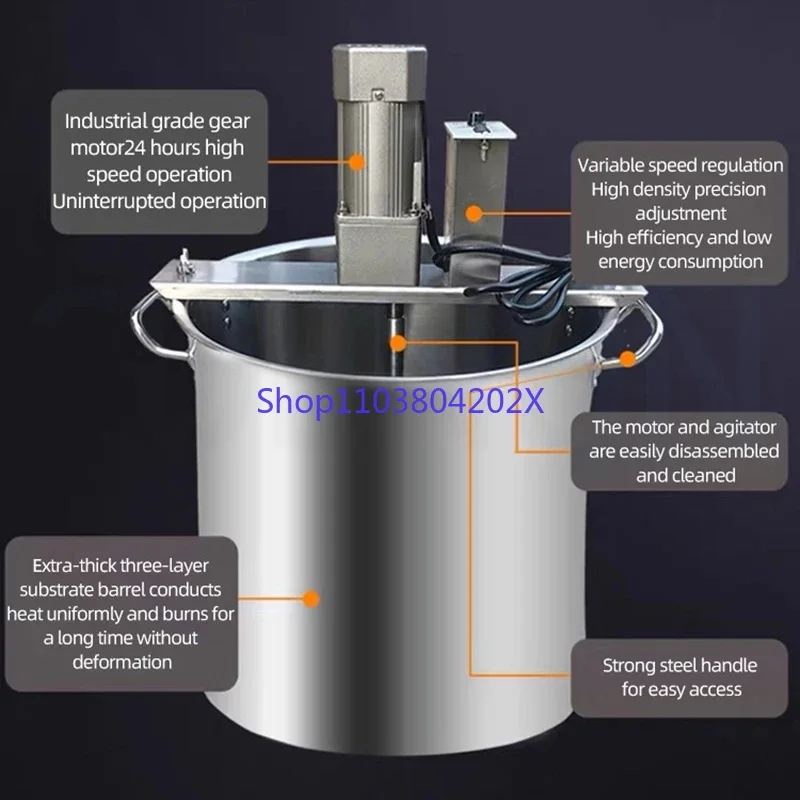 Industrial grade gear motor24 hours high speed operation Uninterrupted operation

Variable speed regulation High density precision adjustment High efficiency and low energy consumption

Shop1103804202X

The motor and agitator are easily disassembled and cleaned

Extra-thick three-layer substrate barrel conducts heat uniformly and burns for a long time without deformation

Strong steel handle for easy access