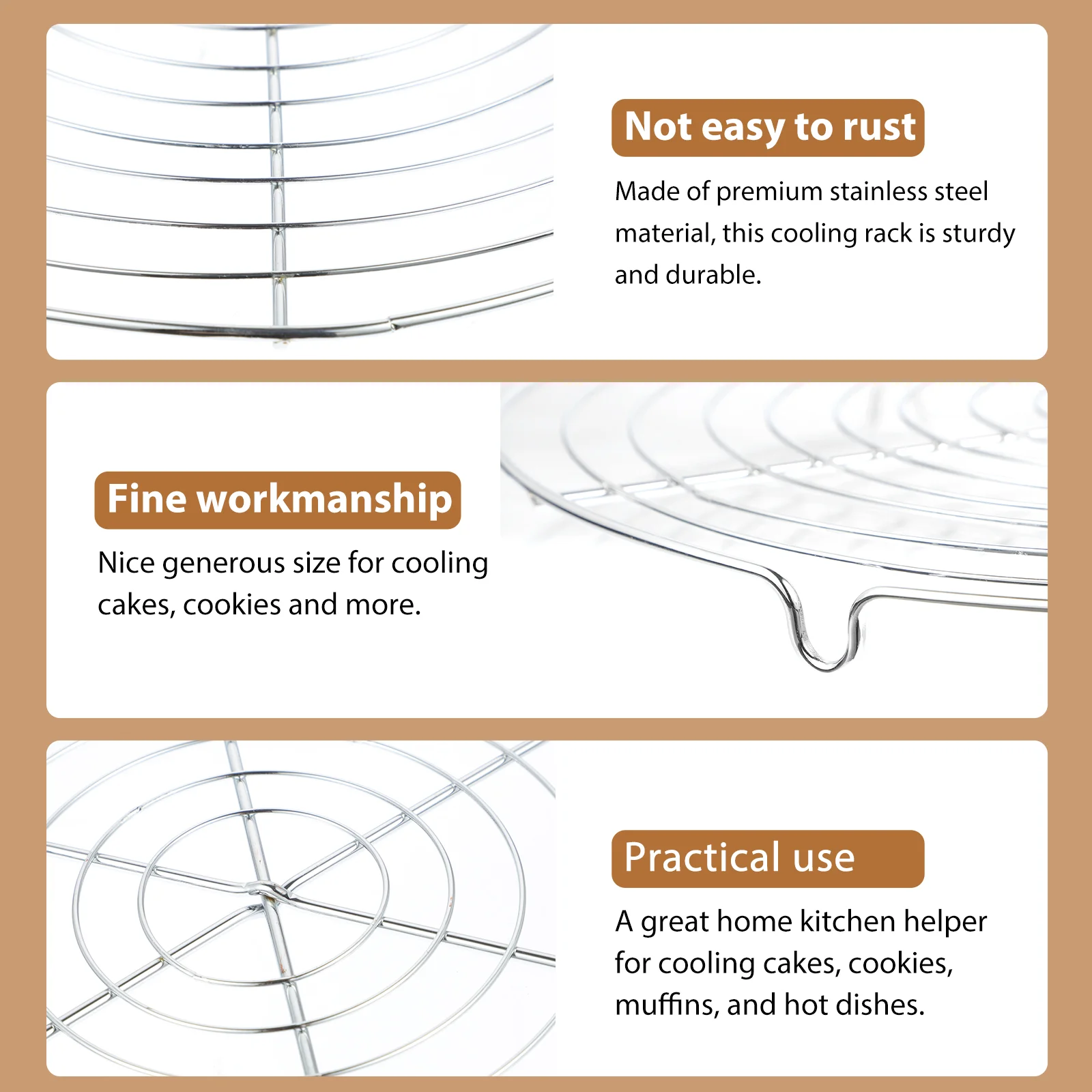 Not easy to rust

Made of premium stainless steel material, this cooling rack is sturdy and durable.

Fine workmanship

Nice generous size for cooling cakes, cookies and more.

Practical use

A great home kitchen helper for cooling cakes, cookies, muffins, and hot dishes.