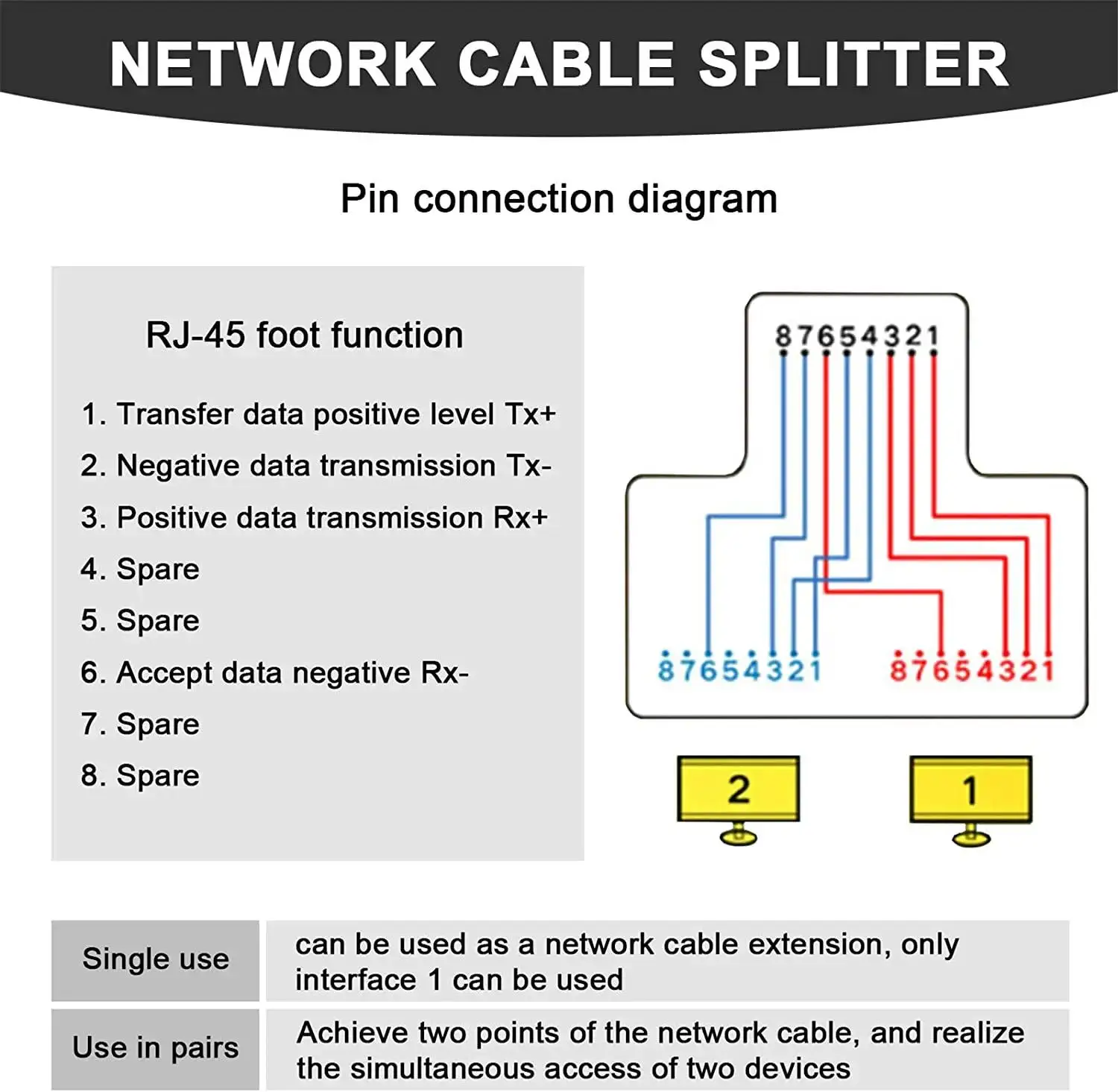 NETWORK CABLE SPLITTER

Pin connection diagram

RJ-45 foot function

1. Transfer data positive level Tx+
2. Negative data transmission Tx-
3. Positive data transmission Rx+
4. Spare
5. Spare
6. Accept data negative Rx-
7. Spare
8. Spare

87654321

87654321

87654321

2

1

| Single use | can be used as a network cable extension, only interface 1 can be used |
|---|---|
| Use in pairs | Achieve two points of the network cable, and realize the simultaneous access of two devices |