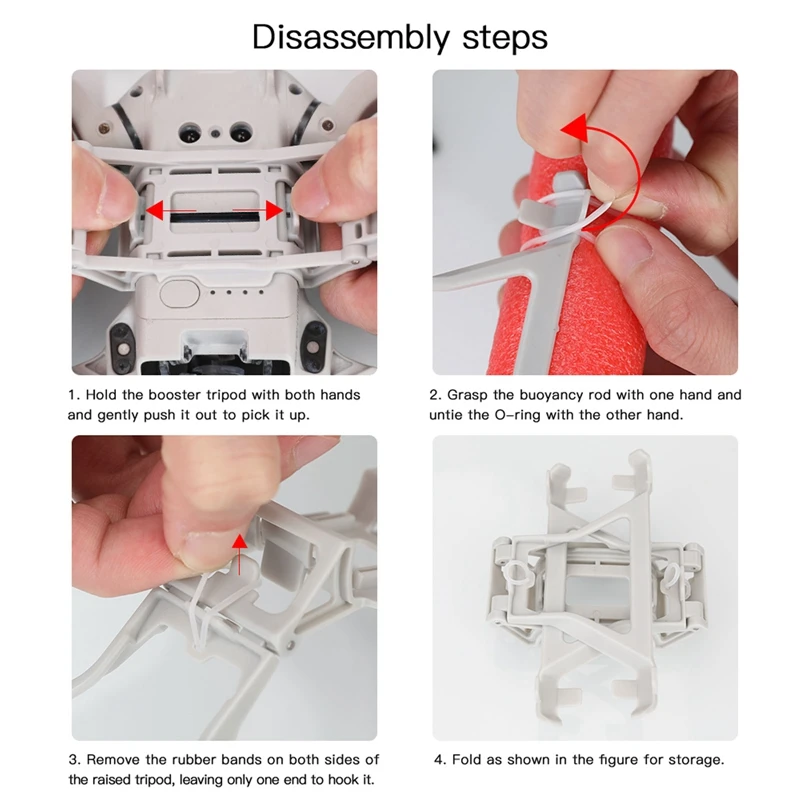 Disassembly steps

1. Hold the booster tripod with both hands and gently push it out to pick it up.

2. Grasp the buoyancy rod with one hand and untie the O-ring with the other hand.

3. Remove the rubber bands on both sides of the raised tripod, leaving only one end to hook it.

4. Fold as shown in the figure for storage.