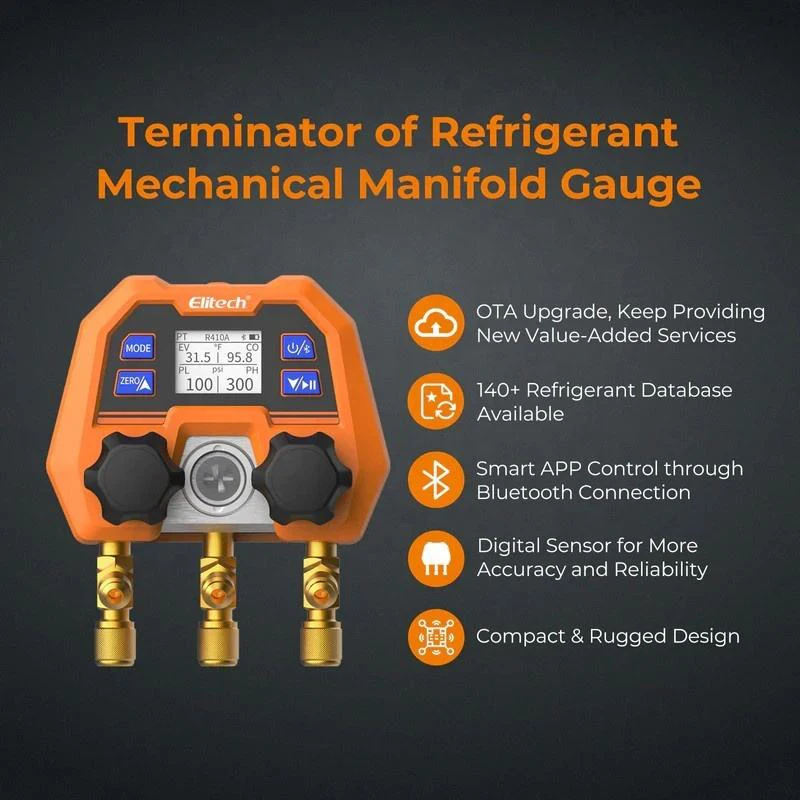 Terminator of Refrigerant Mechanical Manifold Gauge

Elitech

MODE

ZERO

PT R410A
EV °F CO
31.5 95.8
PL psi PH
100 300

OTA Upgrade, Keep Providing New Value-Added Services

140+ Refrigerant Database Available

Smart APP Control through Bluetooth Connection

Digital Sensor for More Accuracy and Reliability

Compact & Rugged Design