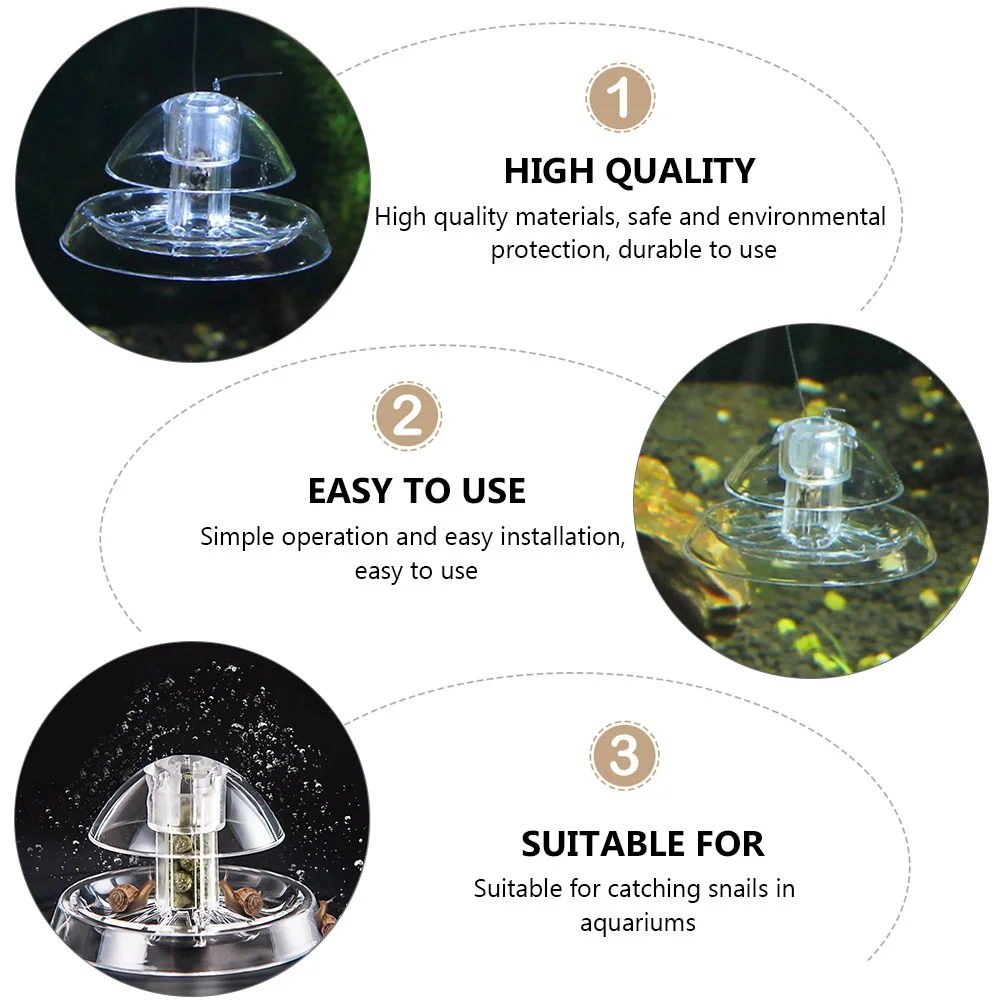 1

HIGH QUALITY

High quality materials, safe and environmental protection, durable to use

2

EASY TO USE

Simple operation and easy installation, easy to use

3

SUITABLE FOR

Suitable for catching snails in aquariums