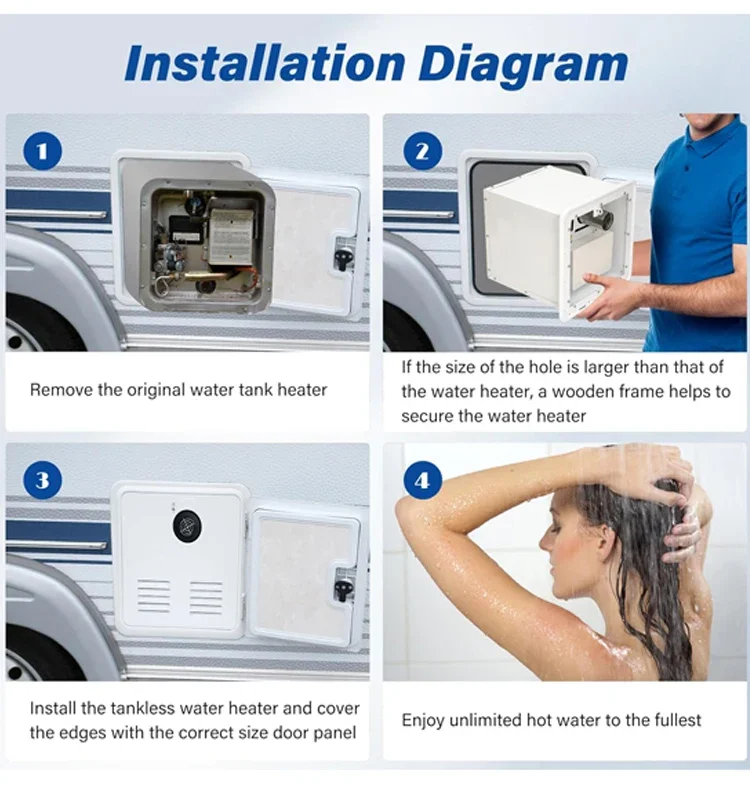 Installation Diagram

1

Remove the original water tank heater

2

If the size of the hole is larger than that of the water heater, a wooden frame helps to secure the water heater

3

Install the tankless water heater and cover the edges with the correct size door panel

4

Enjoy unlimited hot water to the fullest