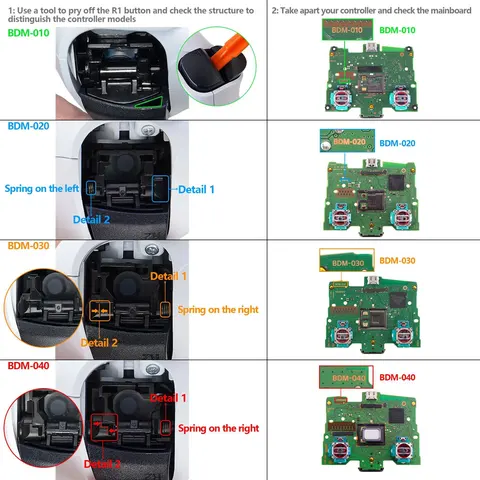 1: Use a tool to pry off the R1 button and check the structure to distinguish the controller models

BDM-010

BDM-020

Spring on the left

Detail 1

Detail 2

BDM-030

Detail 1

Spring on the right

Detail 2

BDM-040

Detail 1

Spring on the right

Detail 2

2: Take apart your controller and check the mainboard

BDM-010

BDM-010

BDM-020

BDM-020

BDM-030

BDM-030

BDM-040

BDM-040