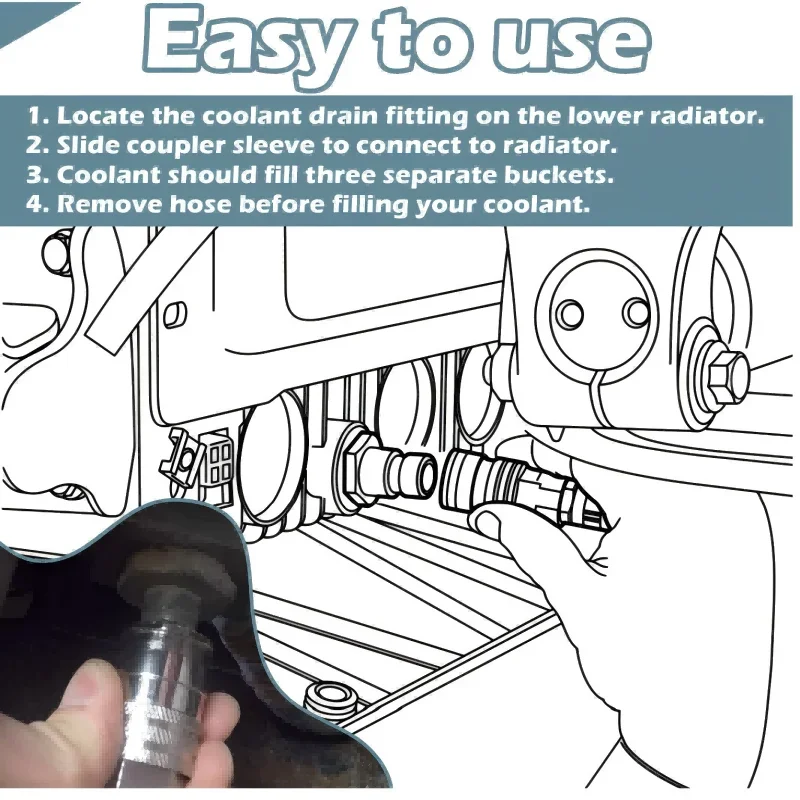 Easy to use

1. Locate the coolant drain fitting on the lower radiator.
2. Slide coupler sleeve to connect to radiator.
3. Coolant should fill three separate buckets.
4. Remove hose before filling your coolant.