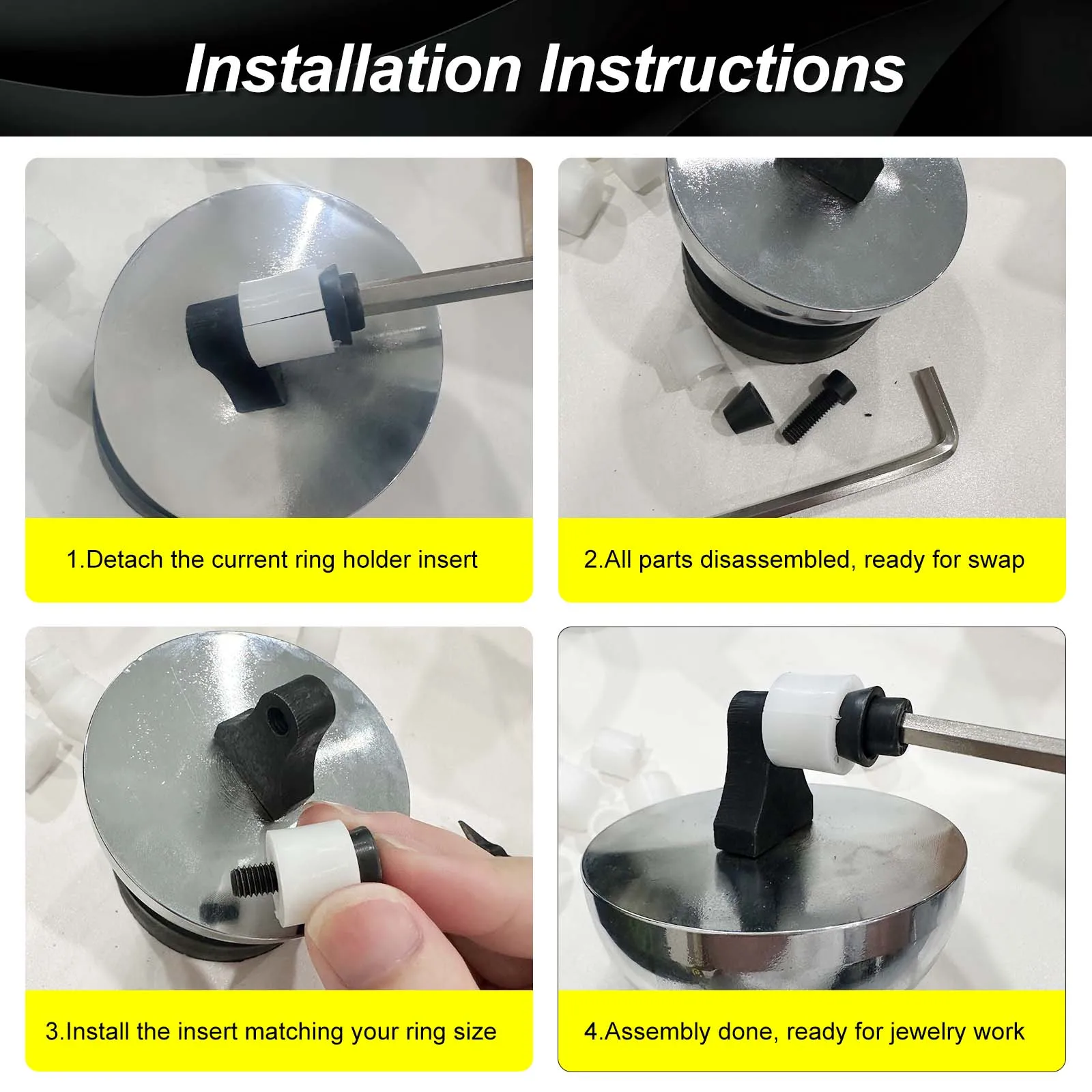 Installation Instructions

1.Detach the current ring holder insert

2.All parts disassembled, ready for swap

3.Install the insert matching your ring size

4.Assembly done, ready for jewelry work