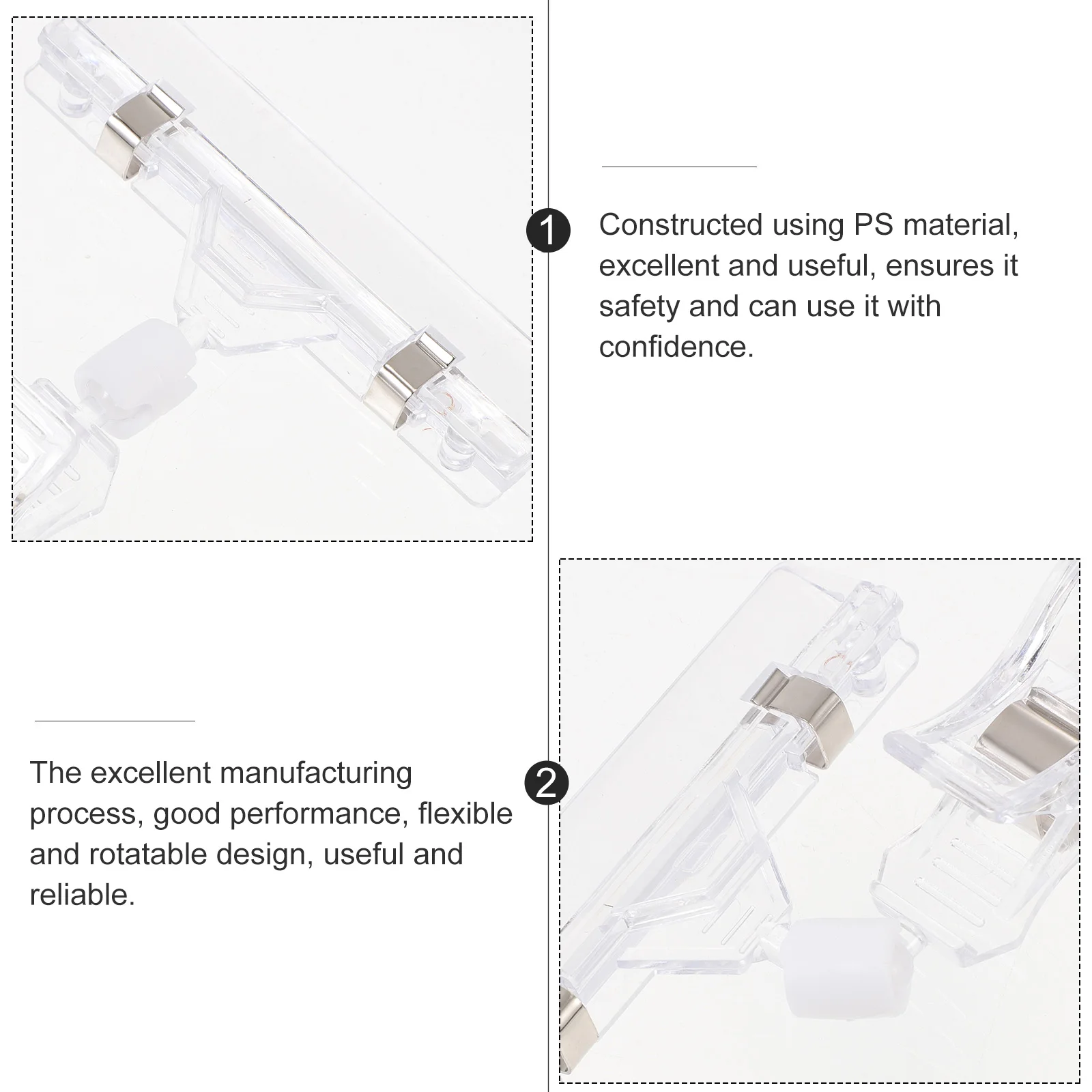 1

Constructed using PS material, excellent and useful, ensures it safety and can use it with confidence.

The excellent manufacturing process, good performance, flexible and rotatable design, useful and reliable.

2