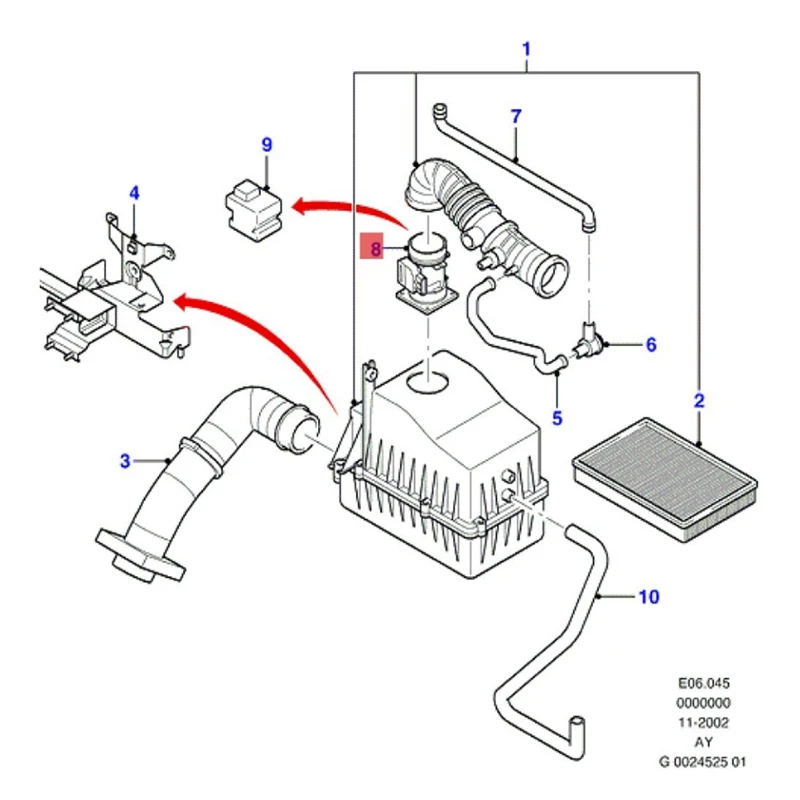 1
7
9
4
8
6
5
2
3
10
E06.045
0000000
11-2002
AY
G 0024525 01