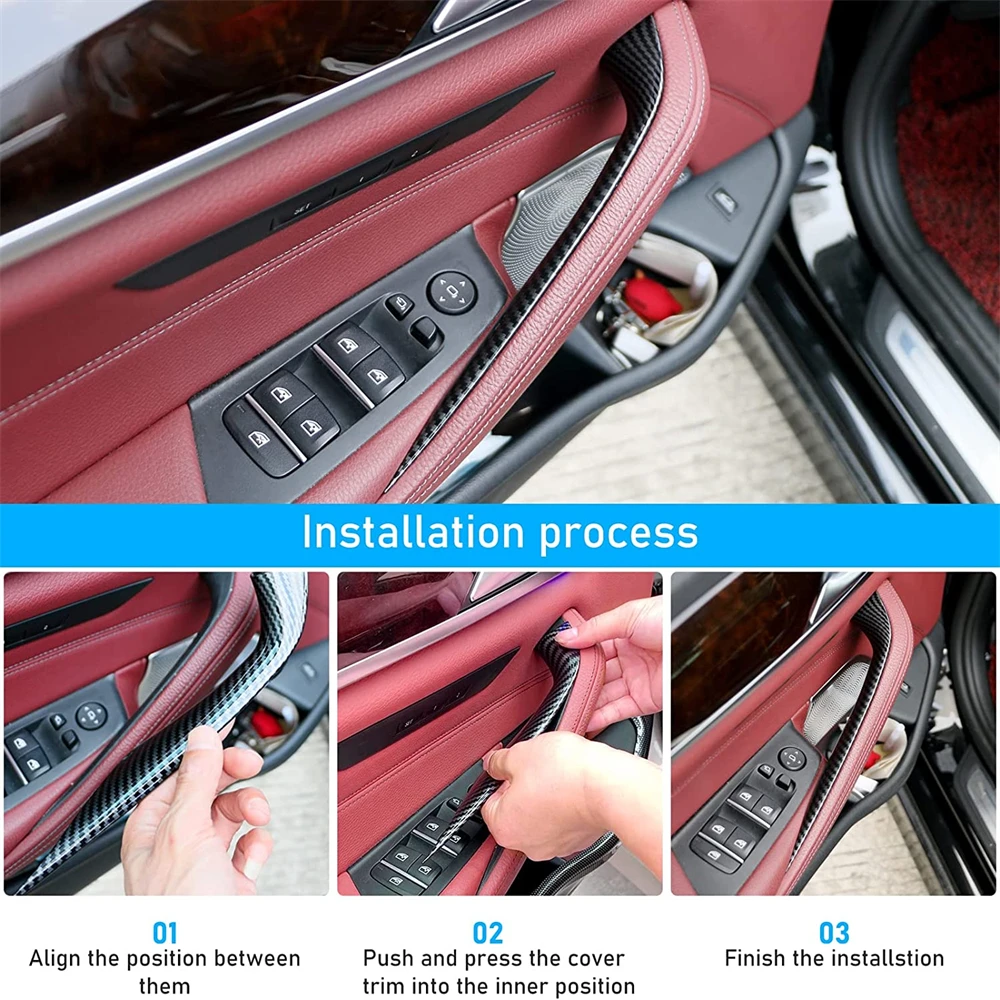 Installation process

01
Align the position between them

02
Push and press the cover trim into the inner position

03
Finish the installstion