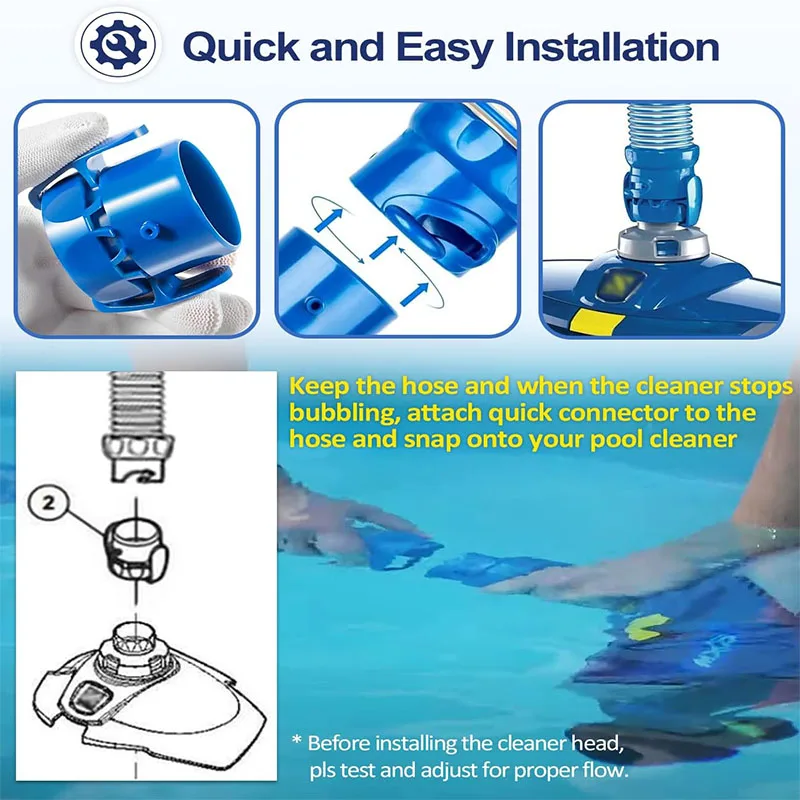 Quick and Easy Installation

Keep the hose and when the cleaner stops bubbling, attach quick connector to the hose and snap onto your pool cleaner

2

* Before installing the cleaner head, pls test and adjust for proper flow.