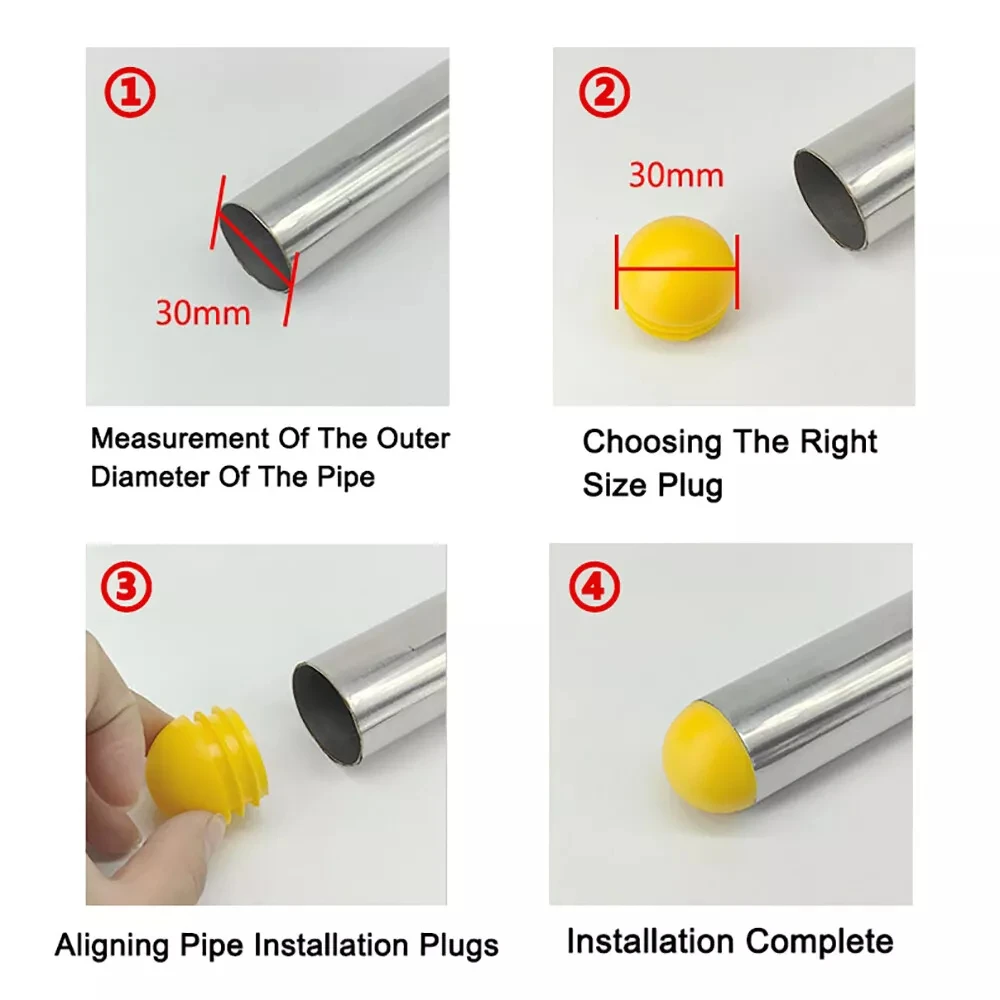 ①
30mm
Measurement Of The Outer Diameter Of The Pipe

②
30mm
Choosing The Right Size Plug

③
Aligning Pipe Installation Plugs

④
Installation Complete