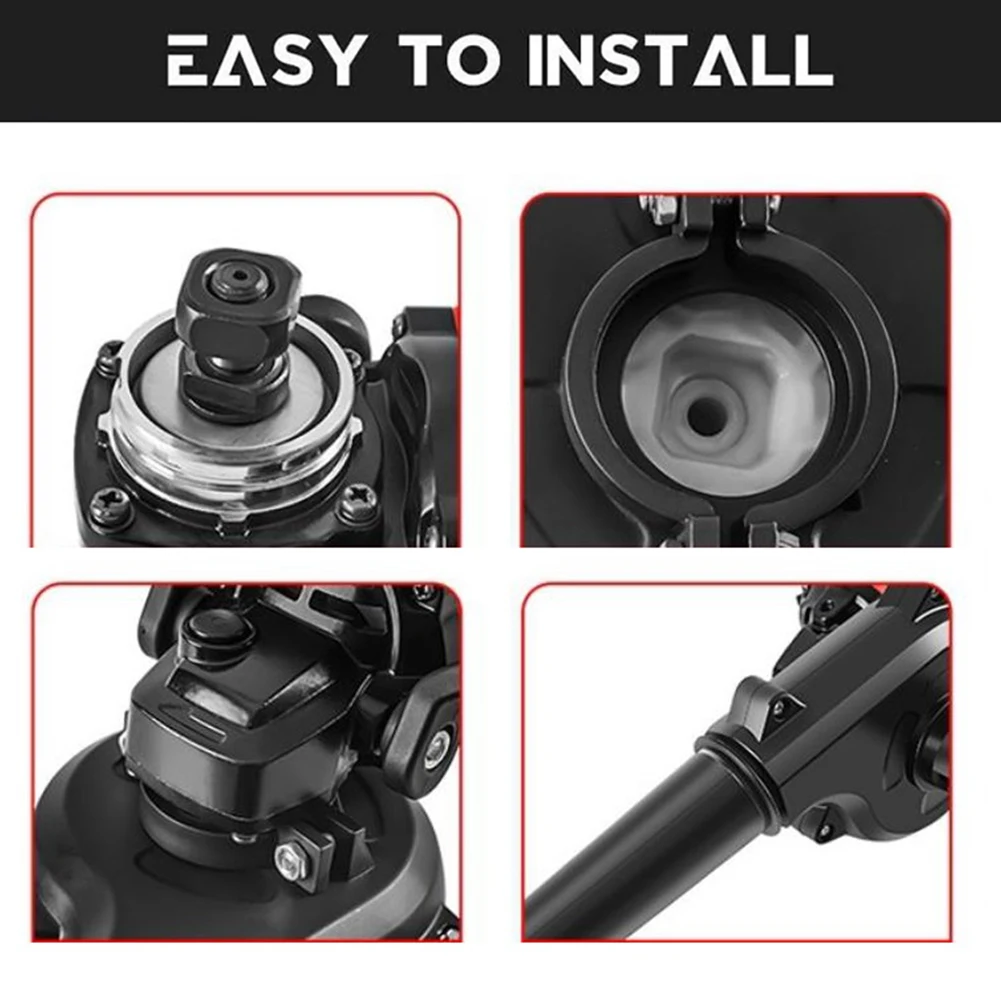 EASY TO INSTALL