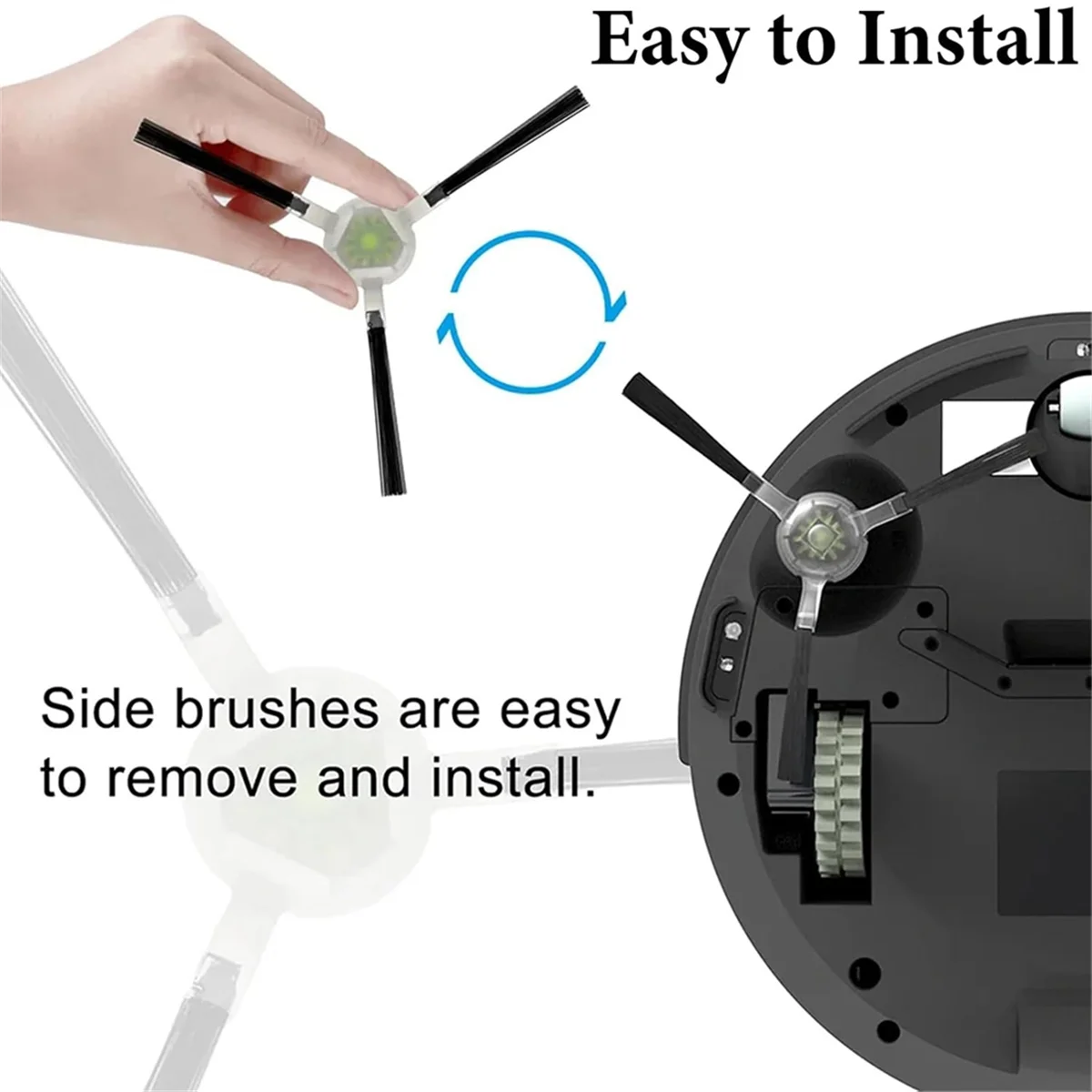 Easy to Install

Side brushes are easy to remove and install.