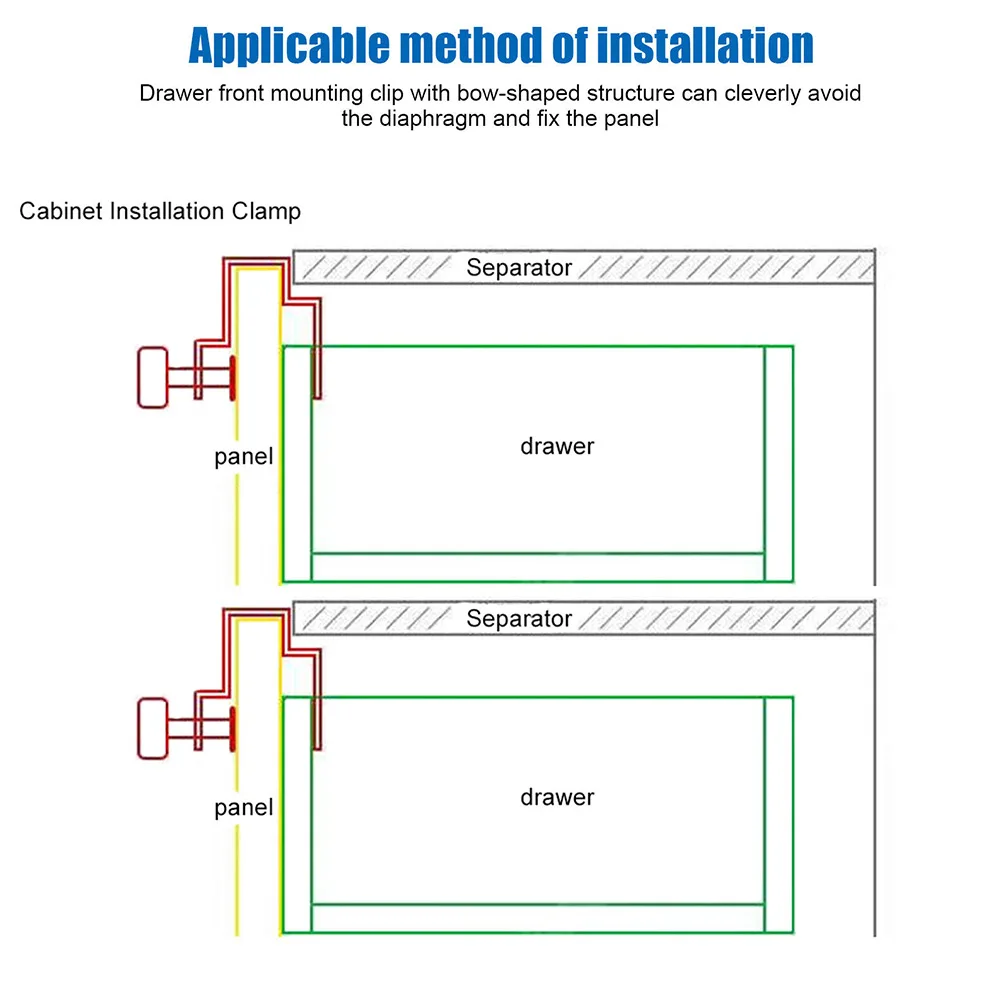 Applicable method of installation

Drawer front mounting clip with bow-shaped structure can cleverly avoid the diaphragm and fix the panel

Cabinet Installation Clamp

Separator

panel

drawer

Separator

panel

drawer