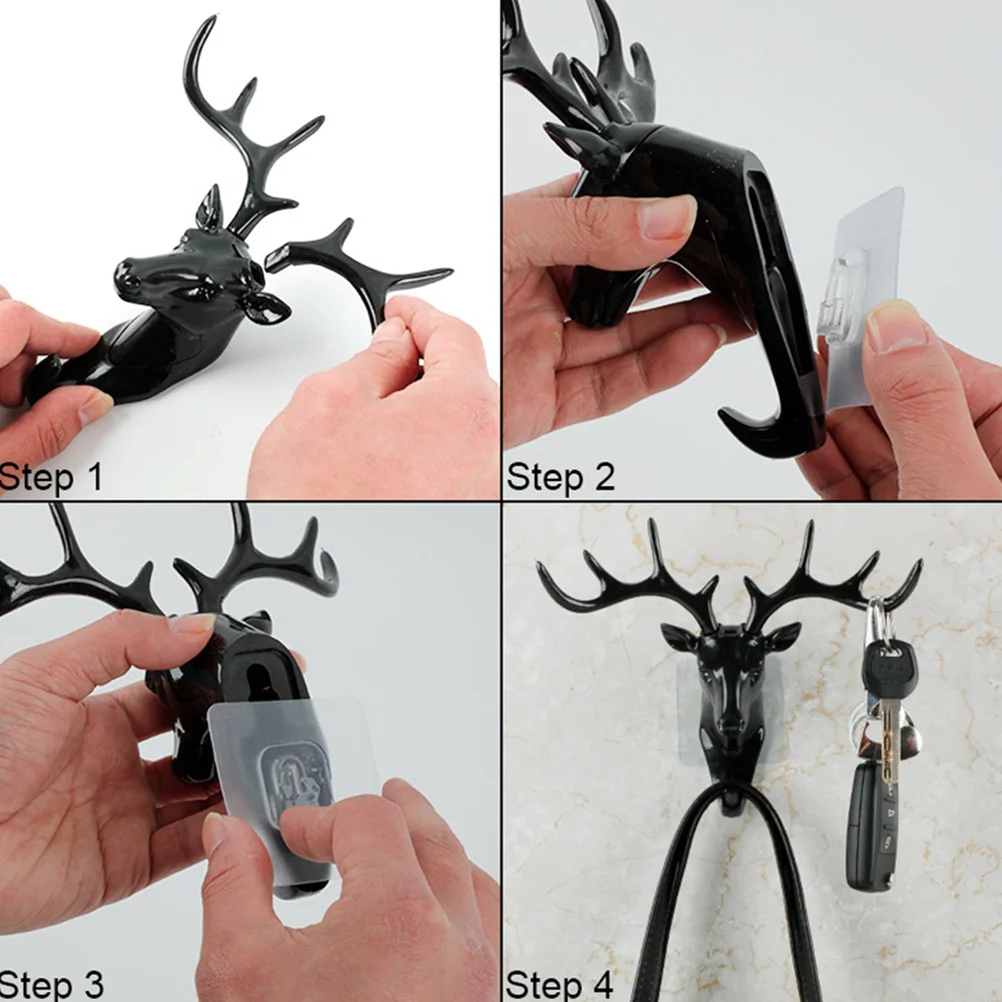 Step 1

Step 2

Step 3

Step 4