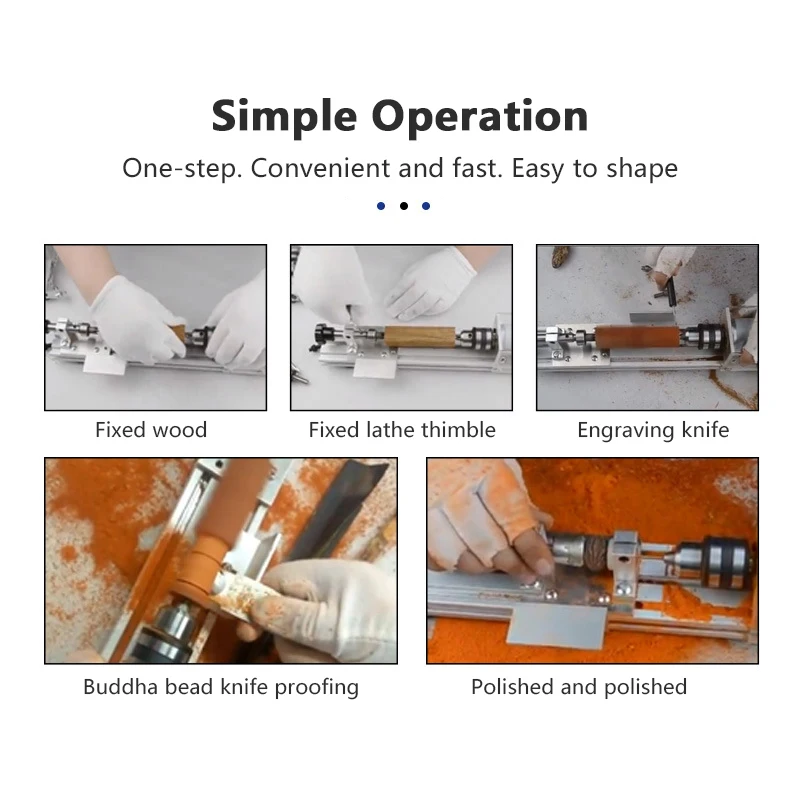 Simple Operation

One-step. Convenient and fast. Easy to shape

Fixed wood

Fixed lathe thimble

Engraving knife

Buddha bead knife proofing

Polished and polished