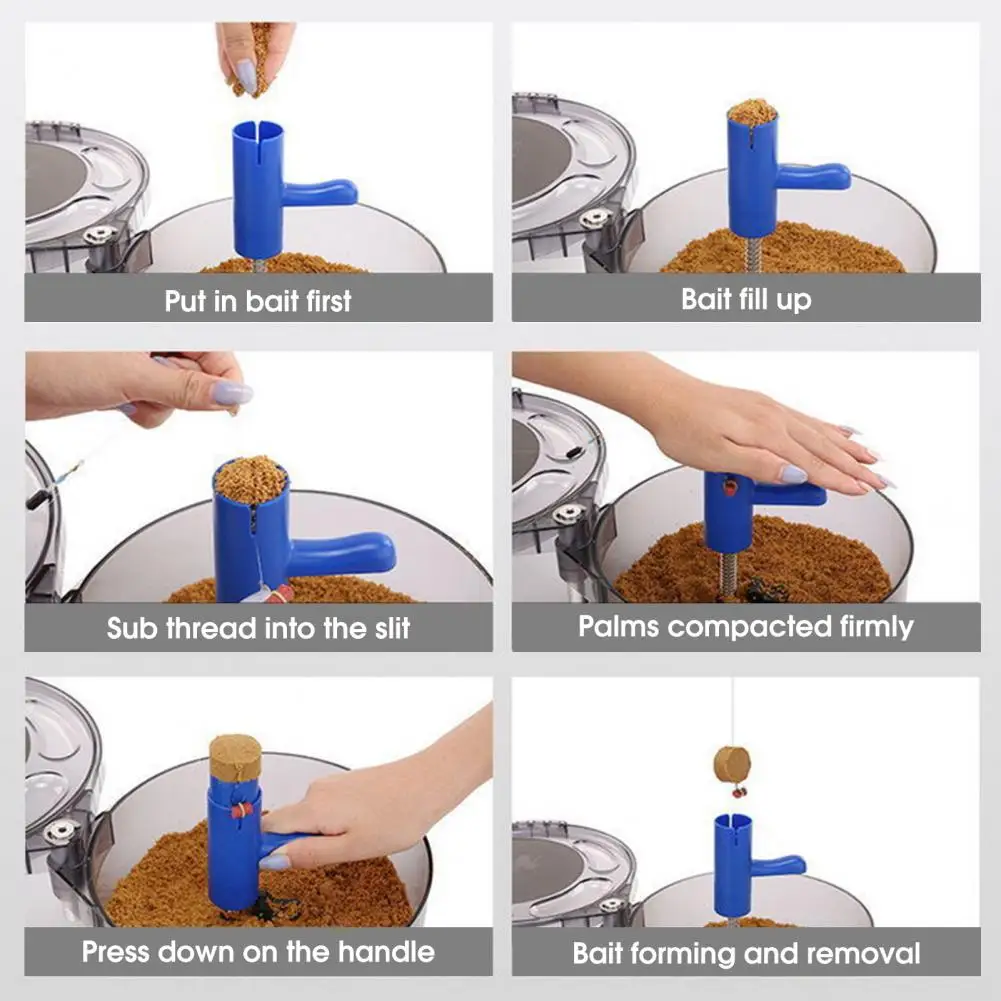 Put in bait first

Bait fill up

Sub thread into the slit

Palms compacted firmly

Press down on the handle

Bait forming and removal