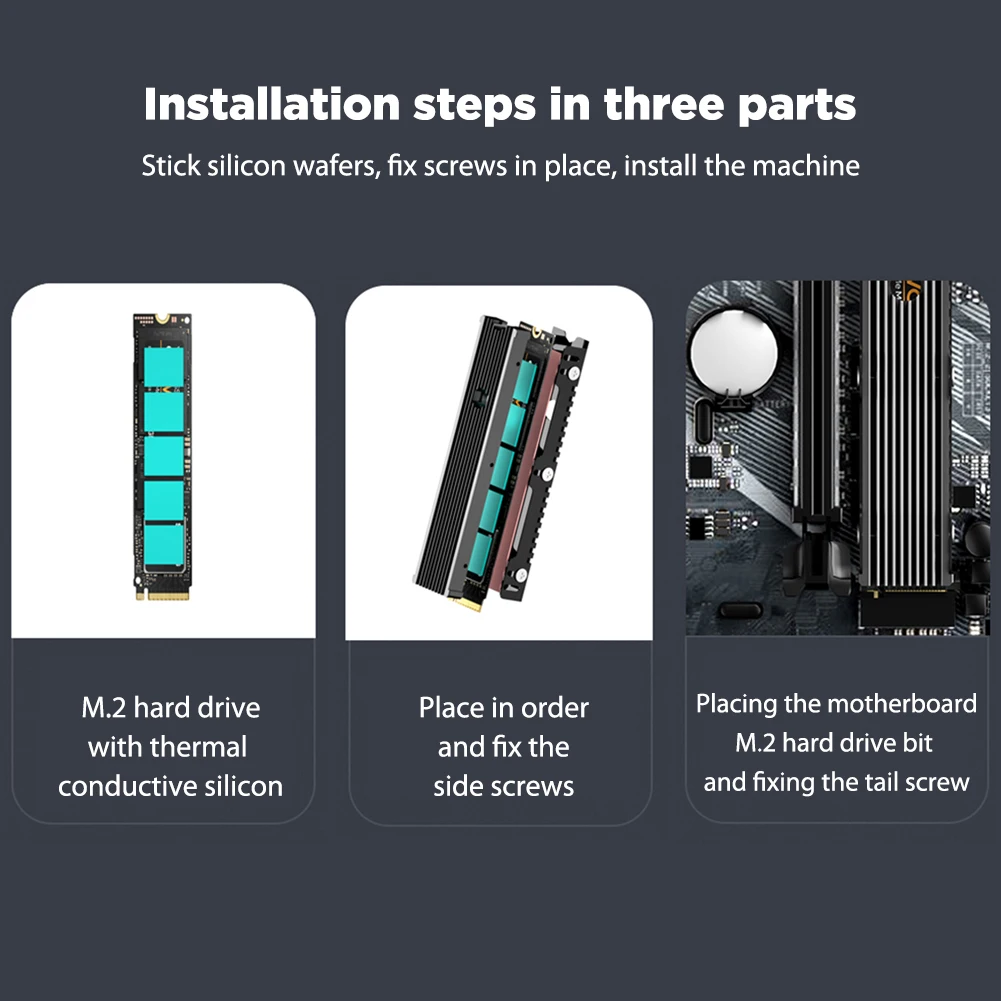 Installation steps in three parts

Stick silicon wafers, fix screws in place, install the machine

M.2 hard drive with thermal conductive silicon

Place in order and fix the side screws

Placing the motherboard M.2 hard drive bit and fixing the tail screw