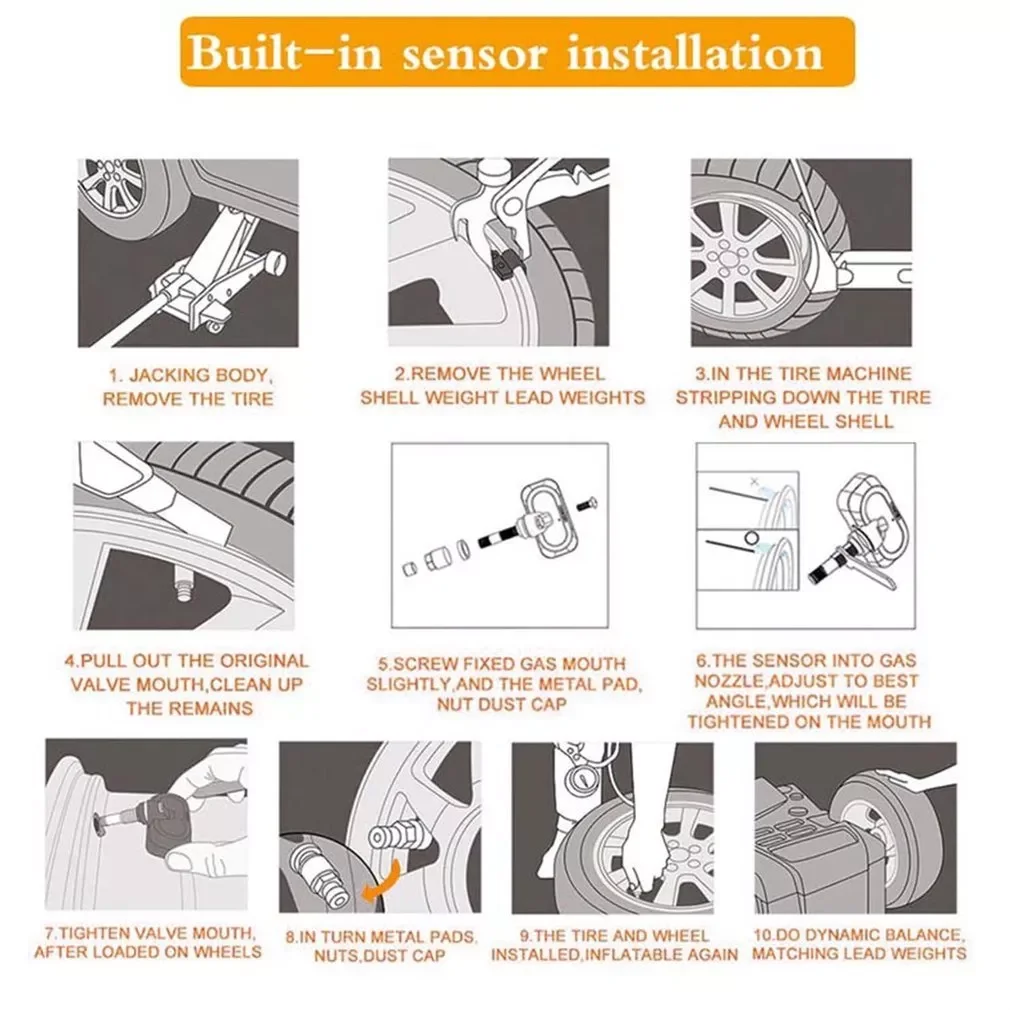 Built-in sensor installation

1. JACKING BODY, REMOVE THE TIRE

2.REMOVE THE WHEEL SHELL WEIGHT LEAD WEIGHTS

3.IN THE TIRE MACHINE STRIPPING DOWN THE TIRE AND WHEEL SHELL

4.PULL OUT THE ORIGINAL VALVE MOUTH,CLEAN UP THE REMAINS

5.SCREW FIXED GAS MOUTH SLIGHTLY,AND THE METAL PAD, NUT DUST CAP

6.THE SENSOR INTO GAS NOZZLE,ADJUST TO BEST ANGLE,WHICH WILL BE TIGHTENED ON THE MOUTH

7.TIGHTEN VALVE MOUTH, AFTER LOADED ON WHEELS

8.IN TURN METAL PADS, NUTS,DUST CAP

9.THE TIRE AND WHEEL INSTALLED,INFLATABLE AGAIN

10.DO DYNAMIC BALANCE, MATCHING LEAD WEIGHTS