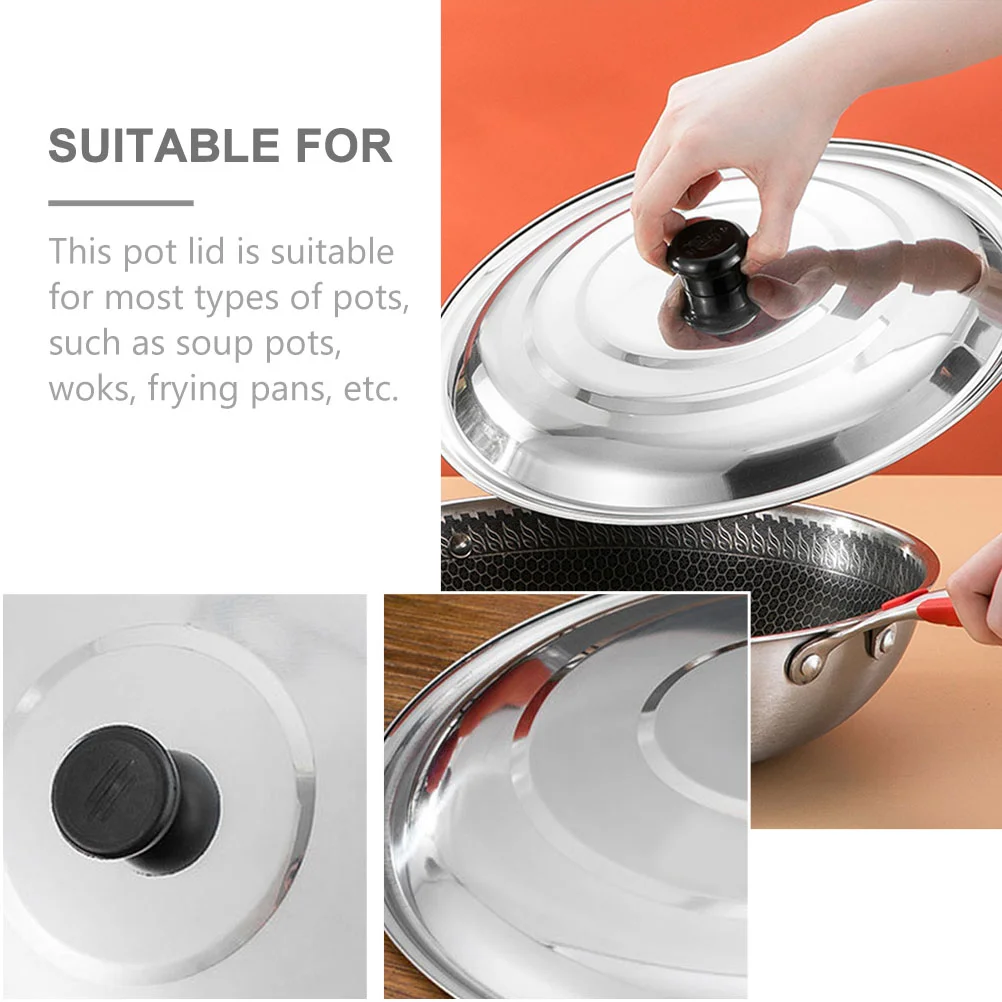 SUITABLE FOR

This pot lid is suitable for most types of pots, such as soup pots, woks, frying pans, etc.