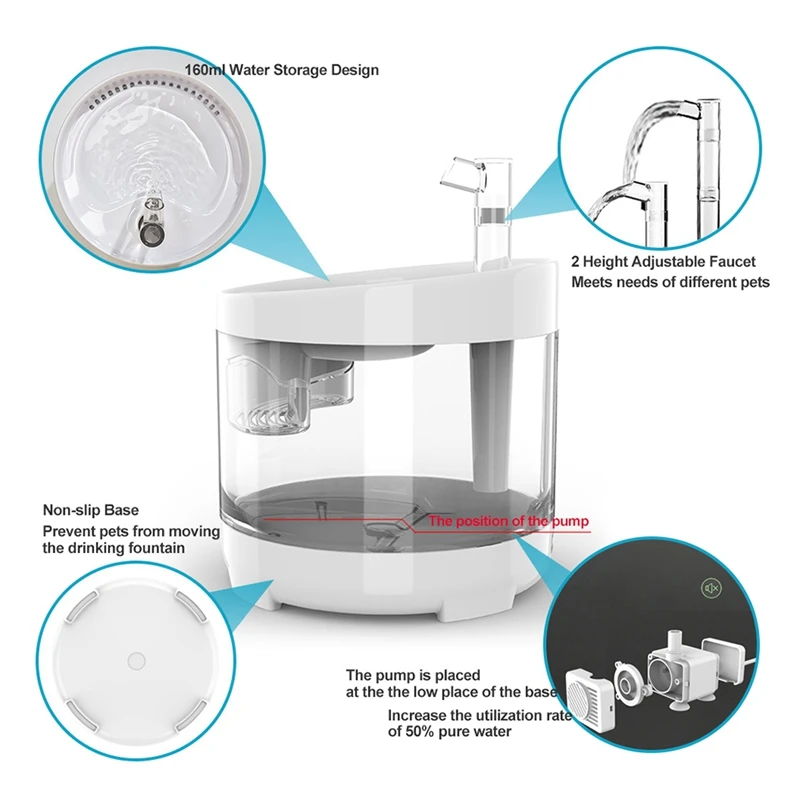 160ml Water Storage Design

2 Height Adjustable Faucet
Meets needs of different pets

Non-slip Base
Prevent pets from moving the drinking fountain

The position of the pump

The pump is placed at the the low place of the base

Increase the utilization rate of 50% pure water