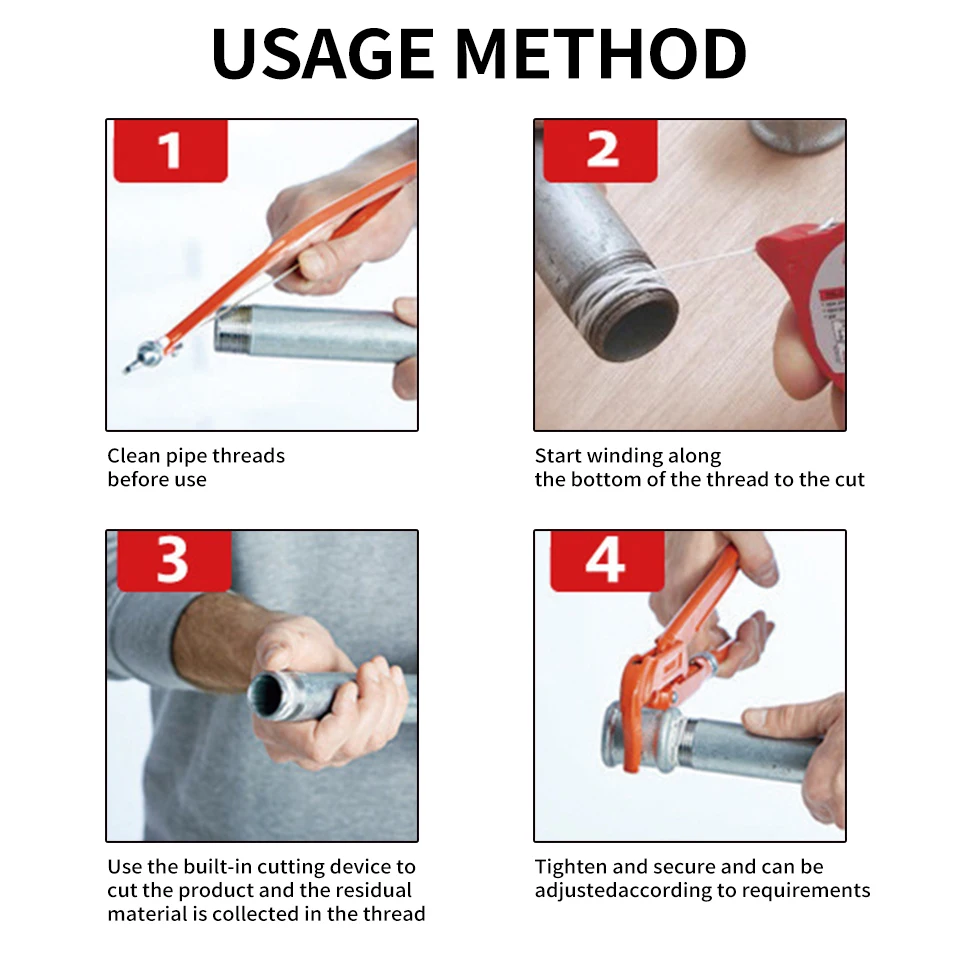 USAGE METHOD

1

Clean pipe threads before use

2

Start winding along the bottom of the thread to the cut

3

Use the built-in cutting device to cut the product and the residual material is collected in the thread

4

Tighten and secure and can be adjustedaccording to requirements