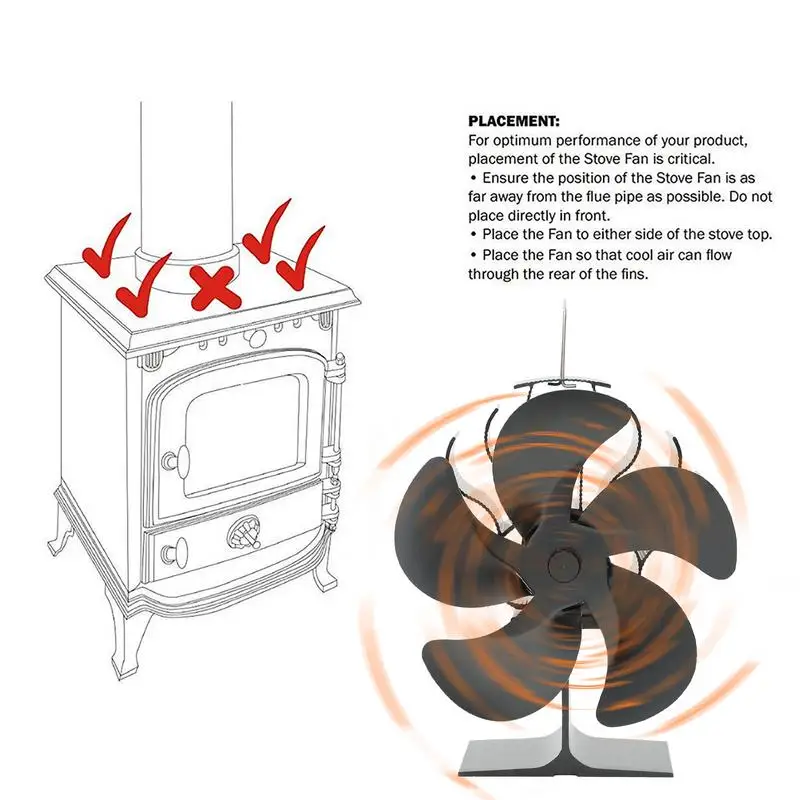 PLACEMENT:
For optimum performance of your product, placement of the Stove Fan is critical.
• Ensure the position of the Stove Fan is as far away from the flue pipe as possible. Do not place directly in front.
• Place the Fan to either side of the stove top.
• Place the Fan so that cool air can flow through the rear of the fins.