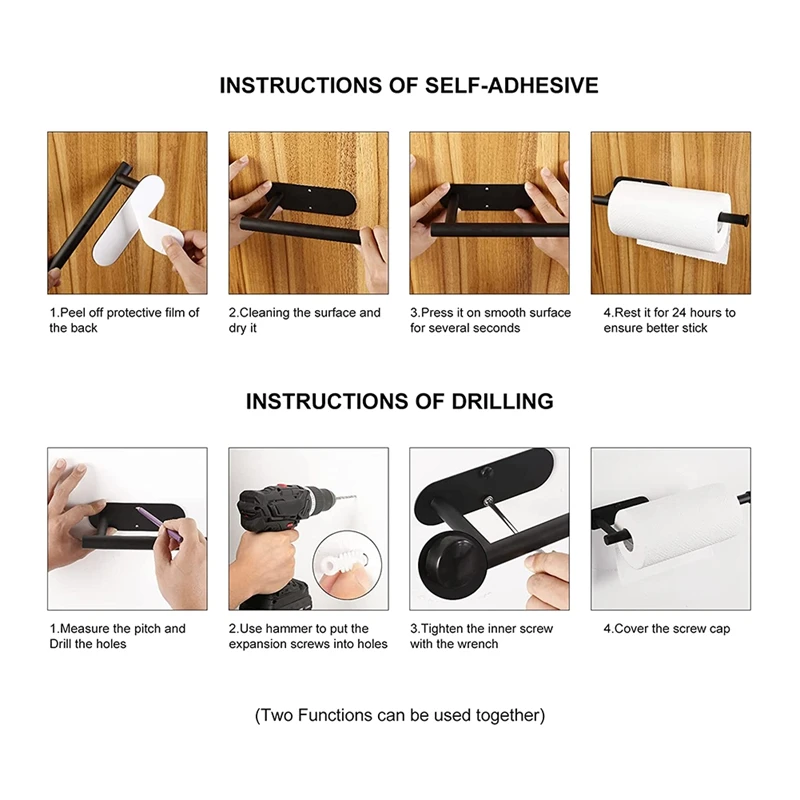 INSTRUCTIONS OF SELF-ADHESIVE

1.Peel off protective film of the back

2.Cleaning the surface and dry it

3.Press it on smooth surface for several seconds

4.Rest it for 24 hours to ensure better stick

INSTRUCTIONS OF DRILLING

1.Measure the pitch and Drill the holes

2.Use hammer to put the expansion screws into holes

3.Tighten the inner screw with the wrench

4.Cover the screw cap

(Two Functions can be used together)