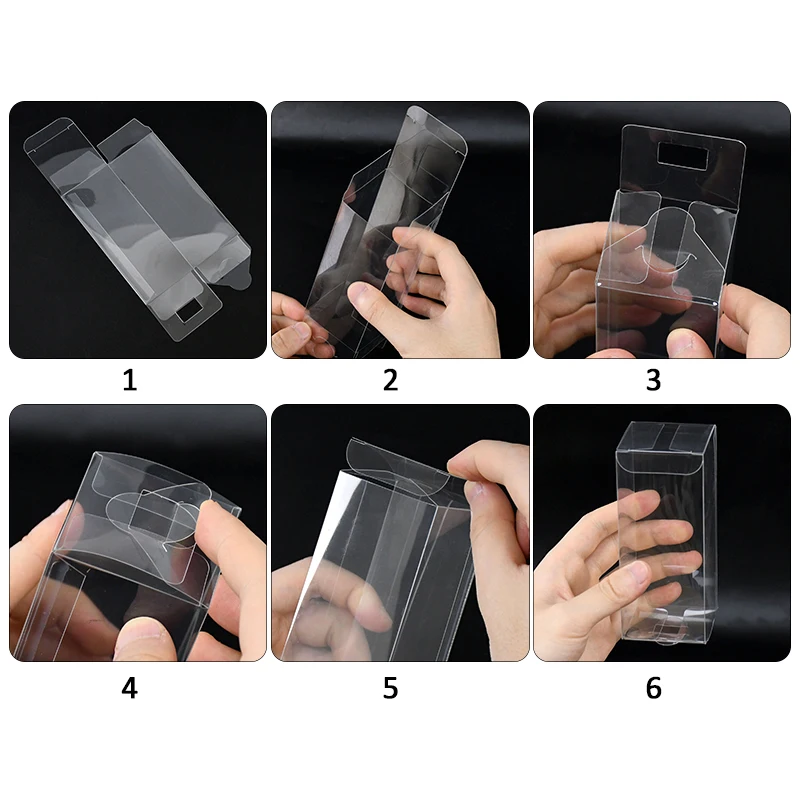 1 2 3

4 5 6