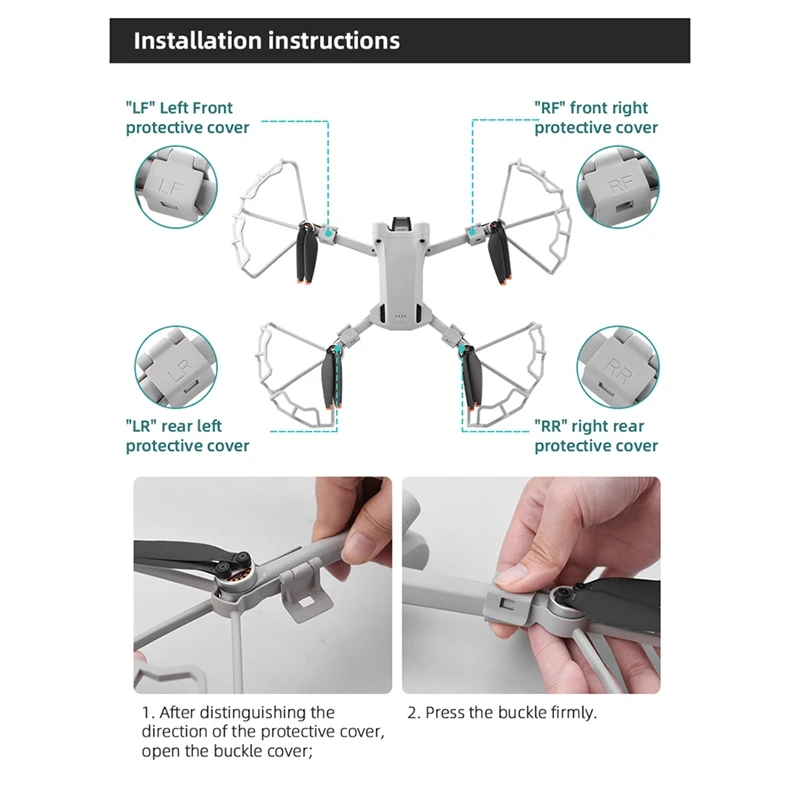 Installation instructions

"LF" Left Front protective cover

LF

"RF" front right protective cover

RF

LR

"LR" rear left protective cover

RR

"RR" right rear protective cover

1. After distinguishing the direction of the protective cover, open the buckle cover;

2. Press the buckle firmly.