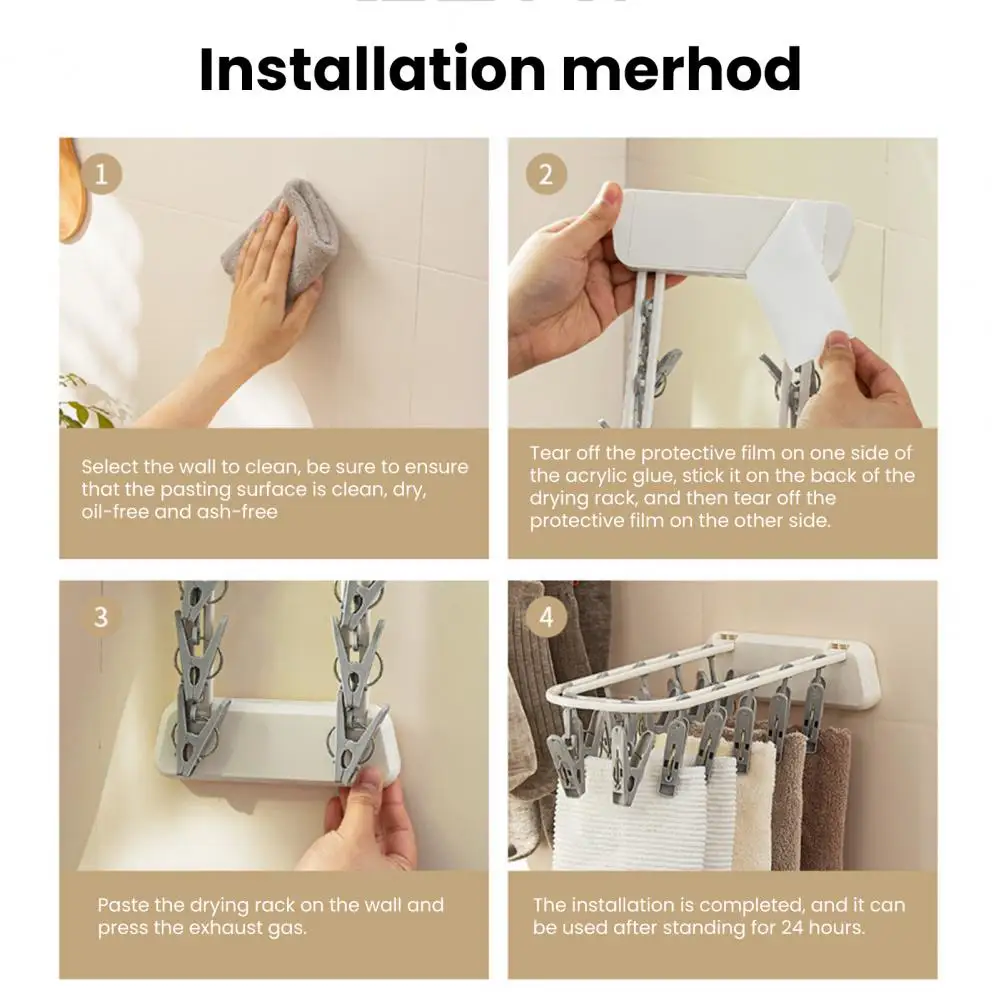 Installation merhod

1

Select the wall to clean, be sure to ensure that the pasting surface is clean, dry, oil-free and ash-free

2

Tear off the protective film on one side of the acrylic glue, stick it on the back of the drying rack, and then tear off the protective film on the other side.

3

Paste the drying rack on the wall and press the exhaust gas.

4

The installation is completed, and it can be used after standing for 24 hours.