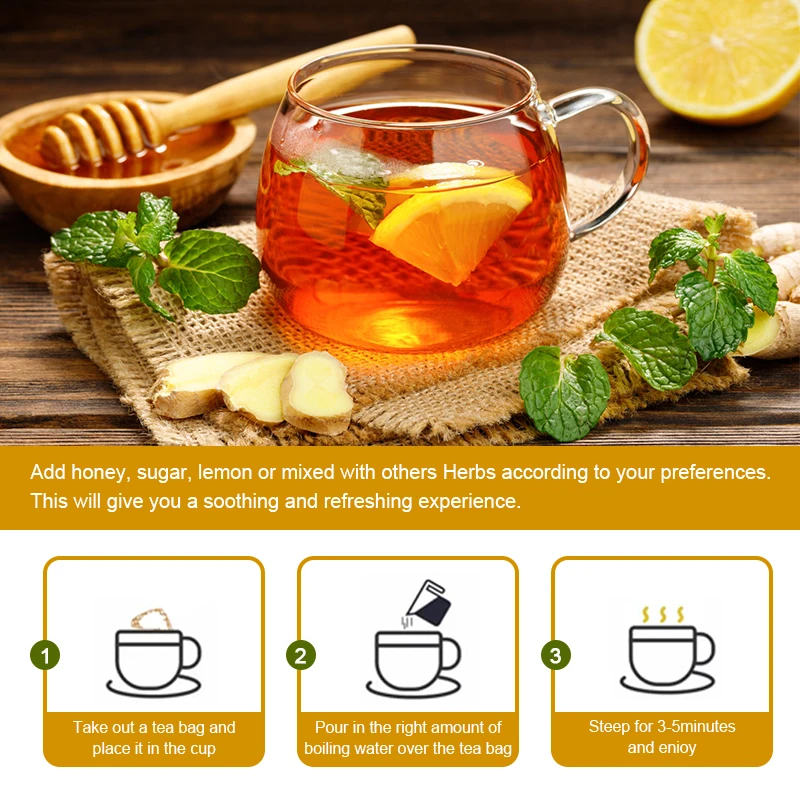 Add honey, sugar, lemon or mixed with others Herbs according to your preferences. This will give you a soothing and refreshing experience.

1

Take out a tea bag and place it in the cup

2

Pour in the right amount of boiling water over the tea bag

3

Steep for 3-5minutes and enioy