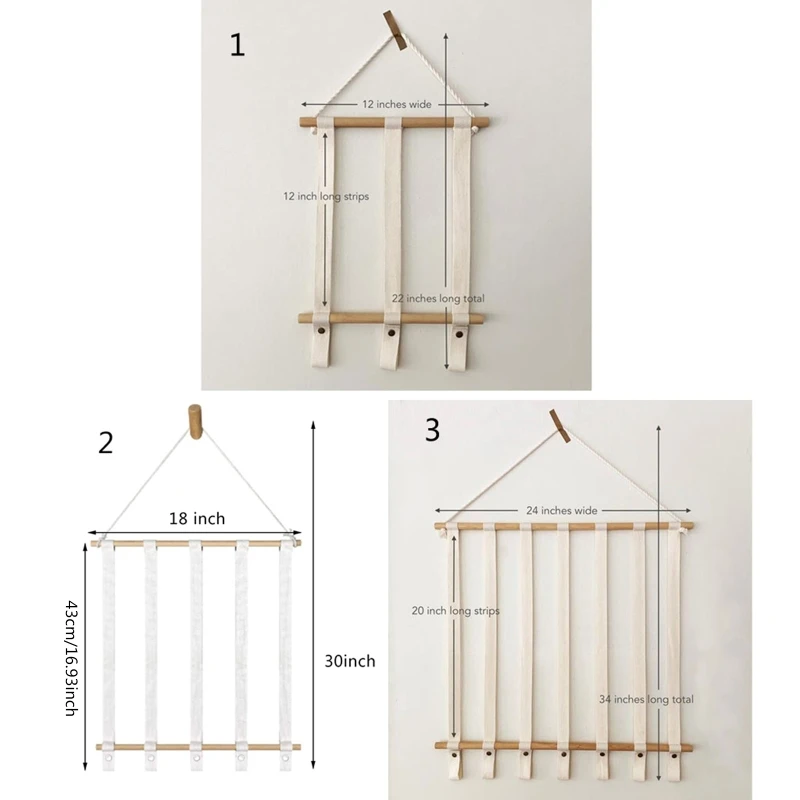 1

12 inches wide

12 inch long strips

22 inches long total

2

18 inch

43cm/16.93inch

30inch

3

24 inches wide

20 inch long strips

34 inches long total