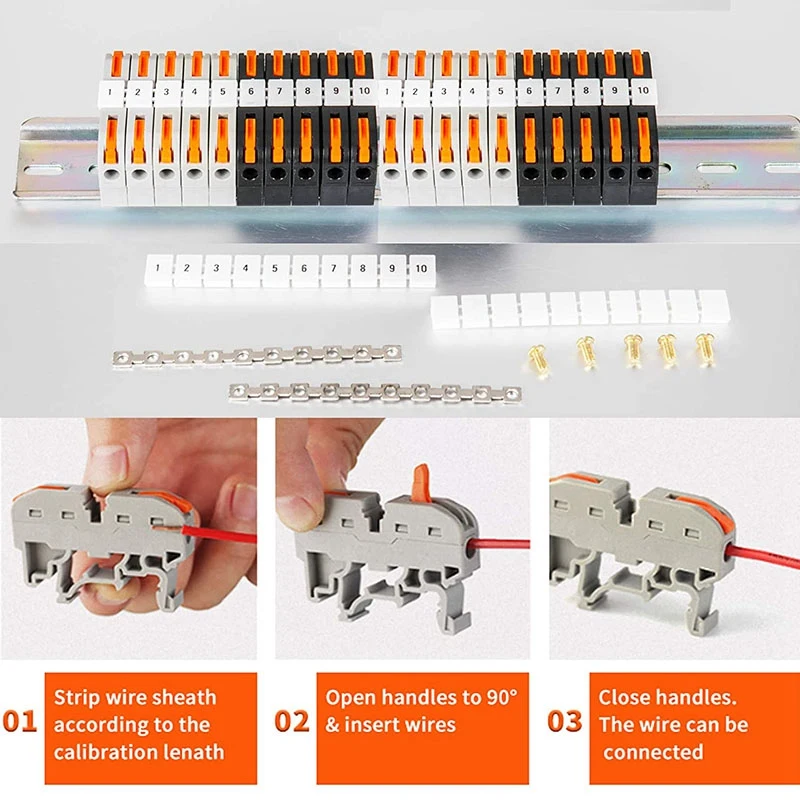 1 2 3 4 5 6 7 8 9 10 1 2 3 4 5 6 7 8 9 10

1 2 3 4 5 6 7 8 9 10

01 Strip wire sheath according to the calibration lenath

02 Open handles to 90° & insert wires

03 Close handles. The wire can be connected