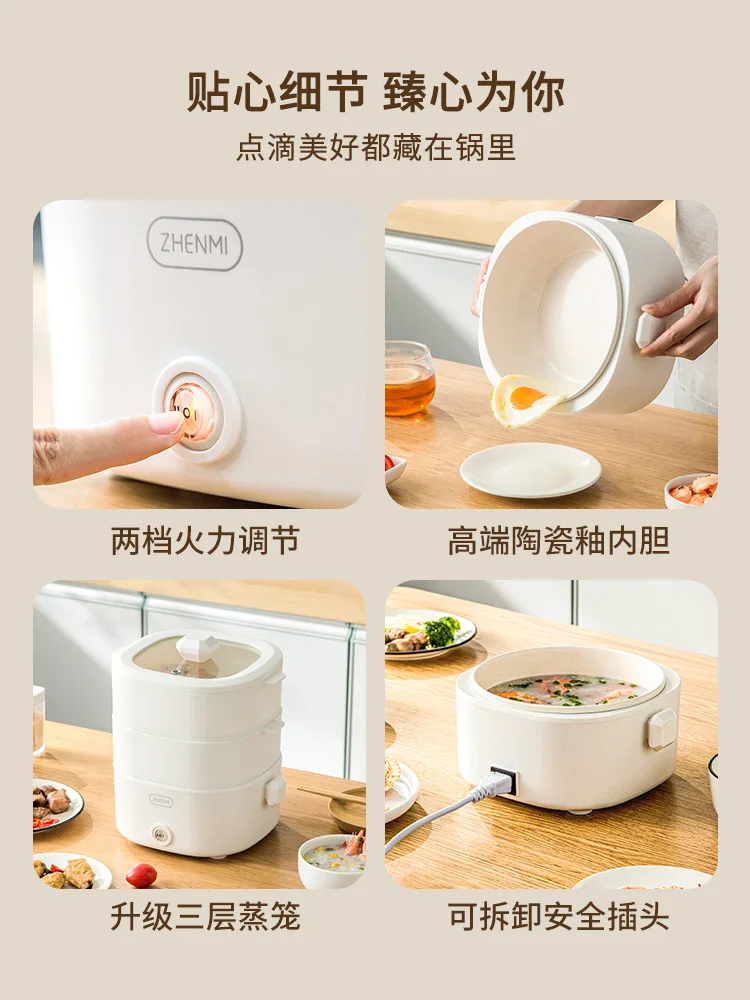 贴心细节 臻心为你
点滴美好都藏在锅里

ZHENMI

两档火力调节

高端陶瓷釉内胆

升级三层蒸笼

可拆卸安全插头