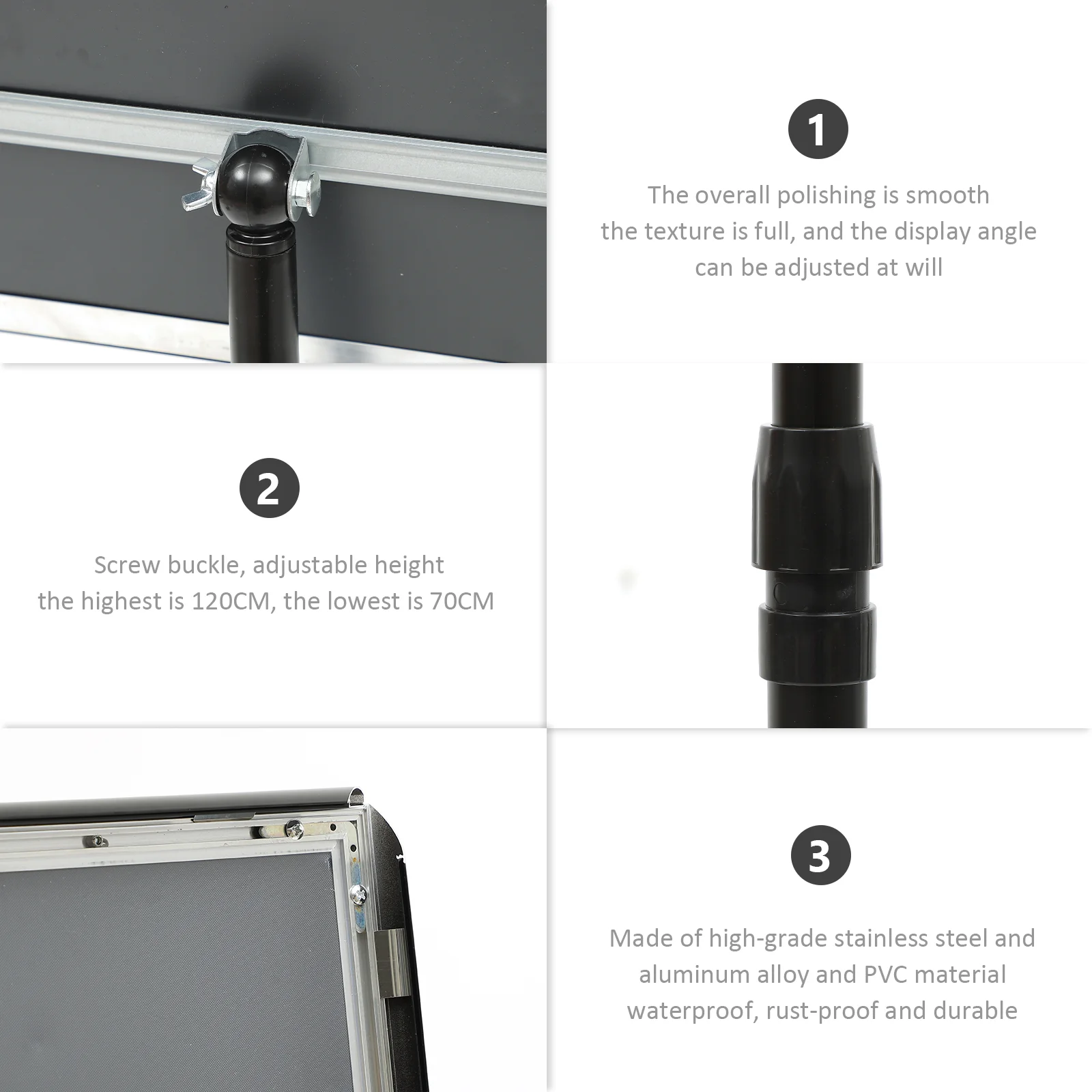 1

The overall polishing is smooth the texture is full, and the display angle can be adjusted at will

2

Screw buckle, adjustable height the highest is 120CM, the lowest is 70CM

3

Made of high-grade stainless steel and aluminum alloy and PVC material waterproof, rust-proof and durable