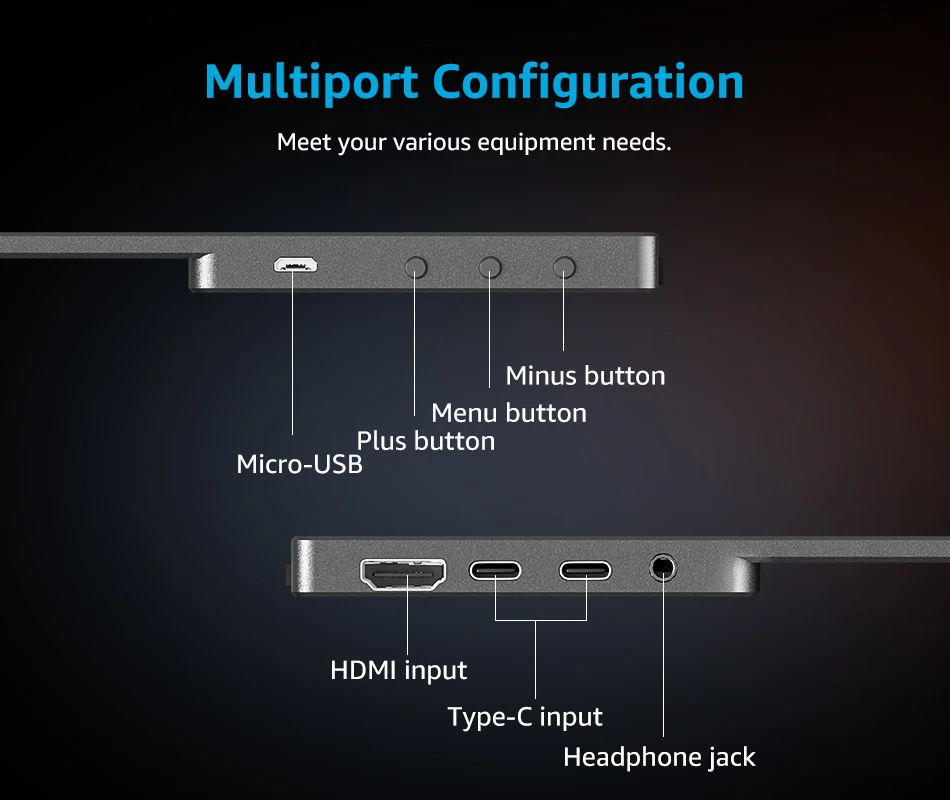 Multiport Configuration

Meet your various equipment needs.

Minus button

Menu button

Plus button

Micro-USB

HDMI input

Type-C input

Headphone jack