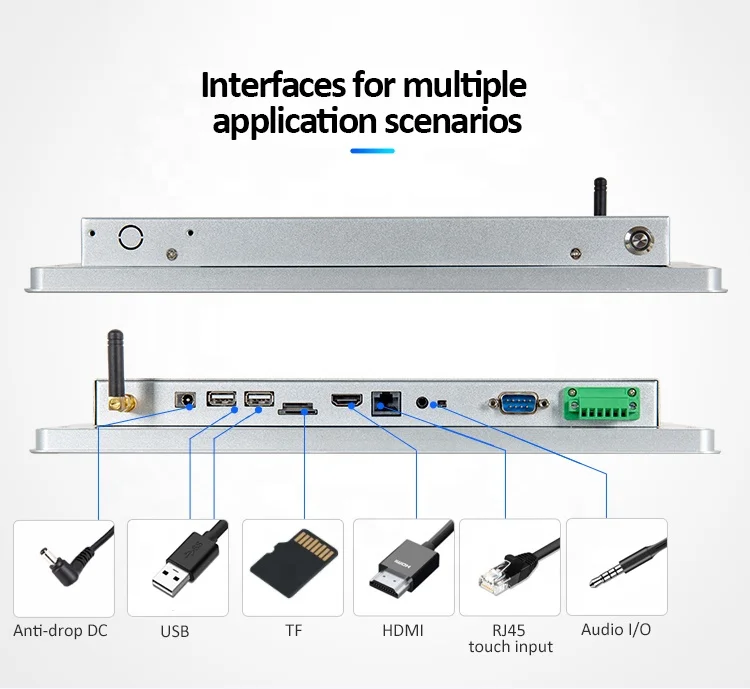 Interfaces for multiple application scenarios

Anti-drop DC

USB

TF

HDMI

RJ45
touch input

Audio I/O