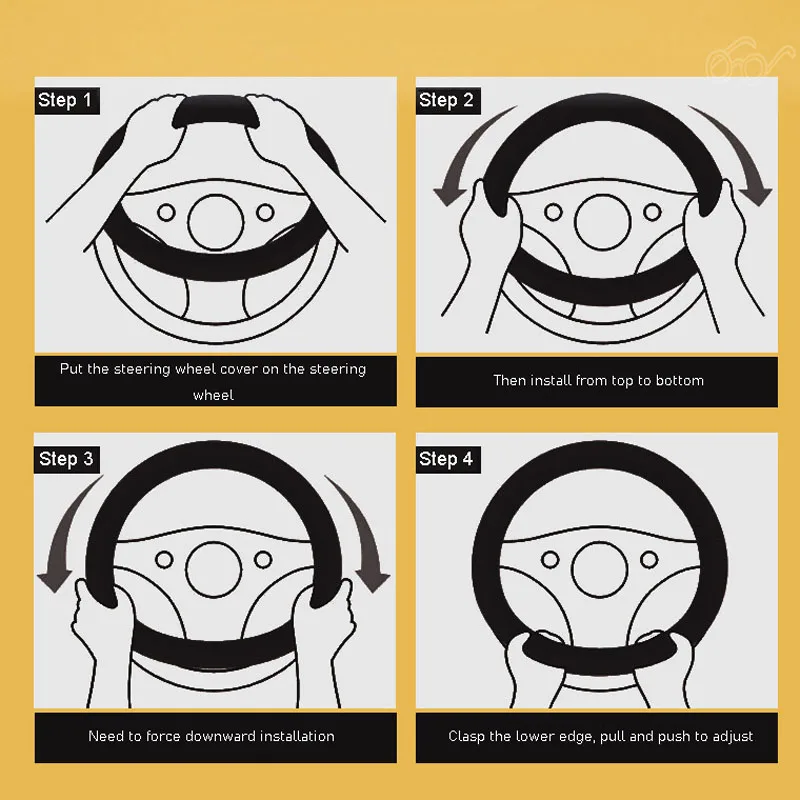 Step 1

Put the steering wheel cover on the steering wheel

Step 2

Then install from top to bottom

Step 3

Need to force downward installation

Step 4

Clasp the lower edge, pull and push to adjust