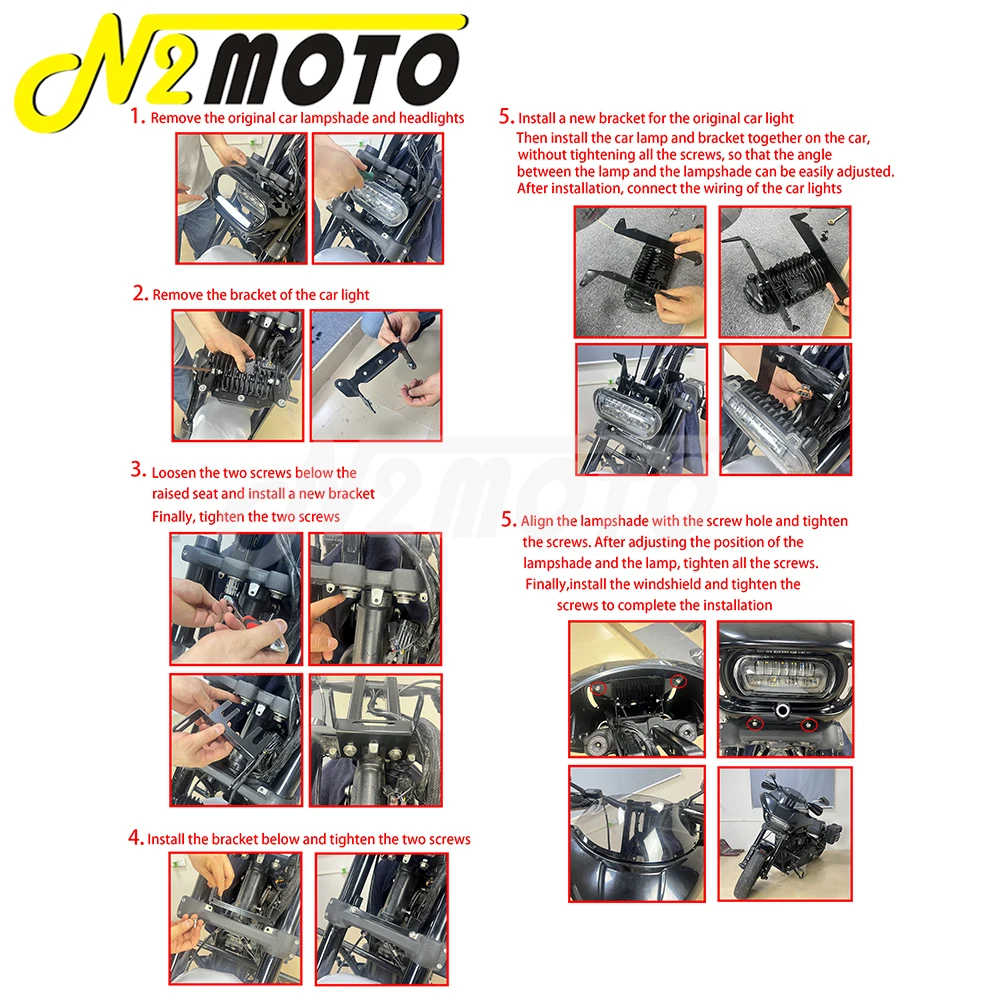 N2MOTO

1. Remove the original car lampshade and headlights

2. Remove the bracket of the car light

3. Loosen the two screws below the raised seat and install a new bracket Finally, tighten the two screws

4. Install the bracket below and tighten the two screws

5. Install a new bracket for the original car light Then install the car lamp and bracket together on the car, without tightening all the screws, so that the angle between the lamp and the lampshade can be easily adjusted. After installation, connect the wiring of the car lights

N2MOTO

5. Align the lampshade with the screw hole and tighten the screws. After adjusting the position of the lampshade and the lamp, tighten all the screws. Finally,install the windshield and tighten the screws to complete the installation