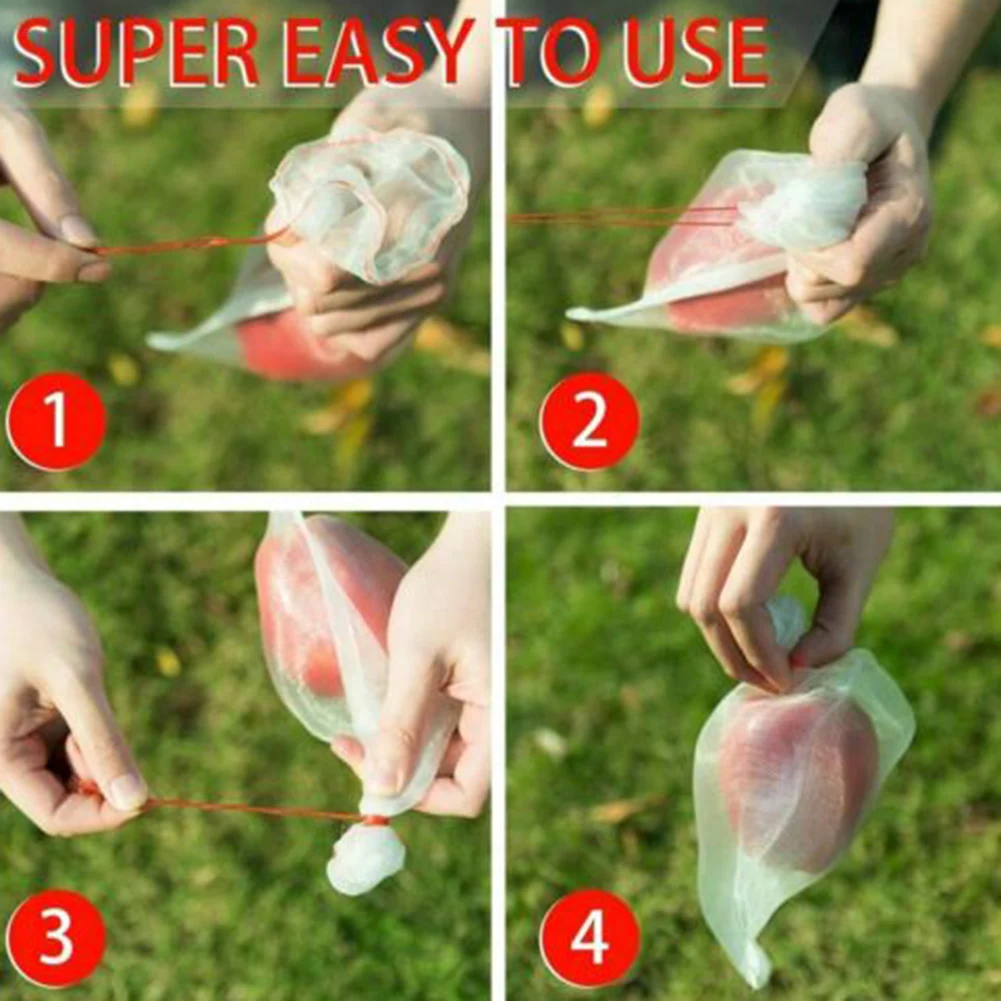 SUPER EASY TO USE

1

2

3

4