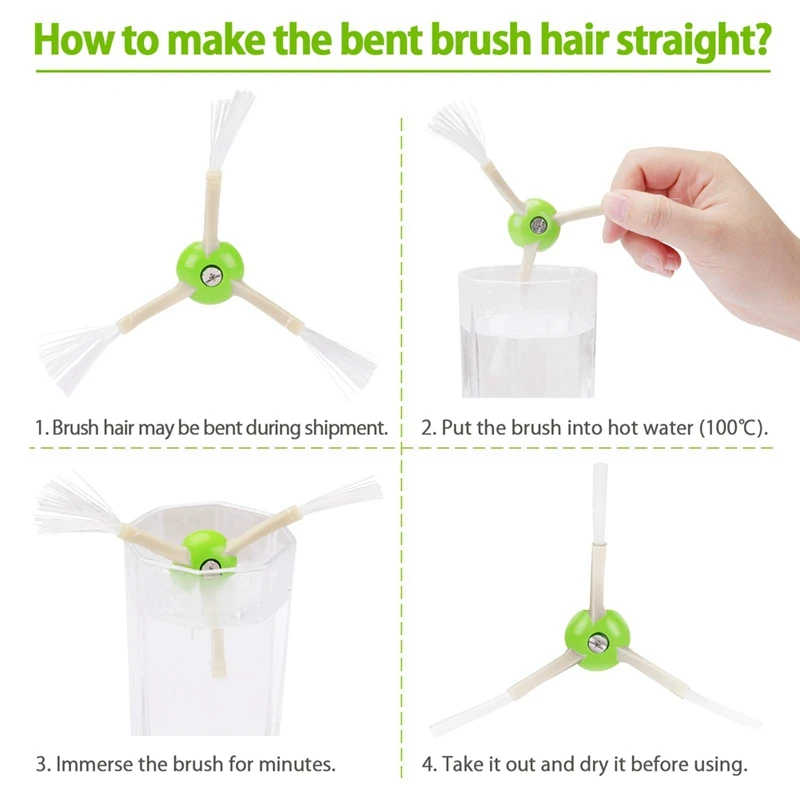 How to make the bent brush hair straight?

1. Brush hair may be bent during shipment.

2. Put the brush into hot water (100℃).

3. Immerse the brush for minutes.

4. Take it out and dry it before using.