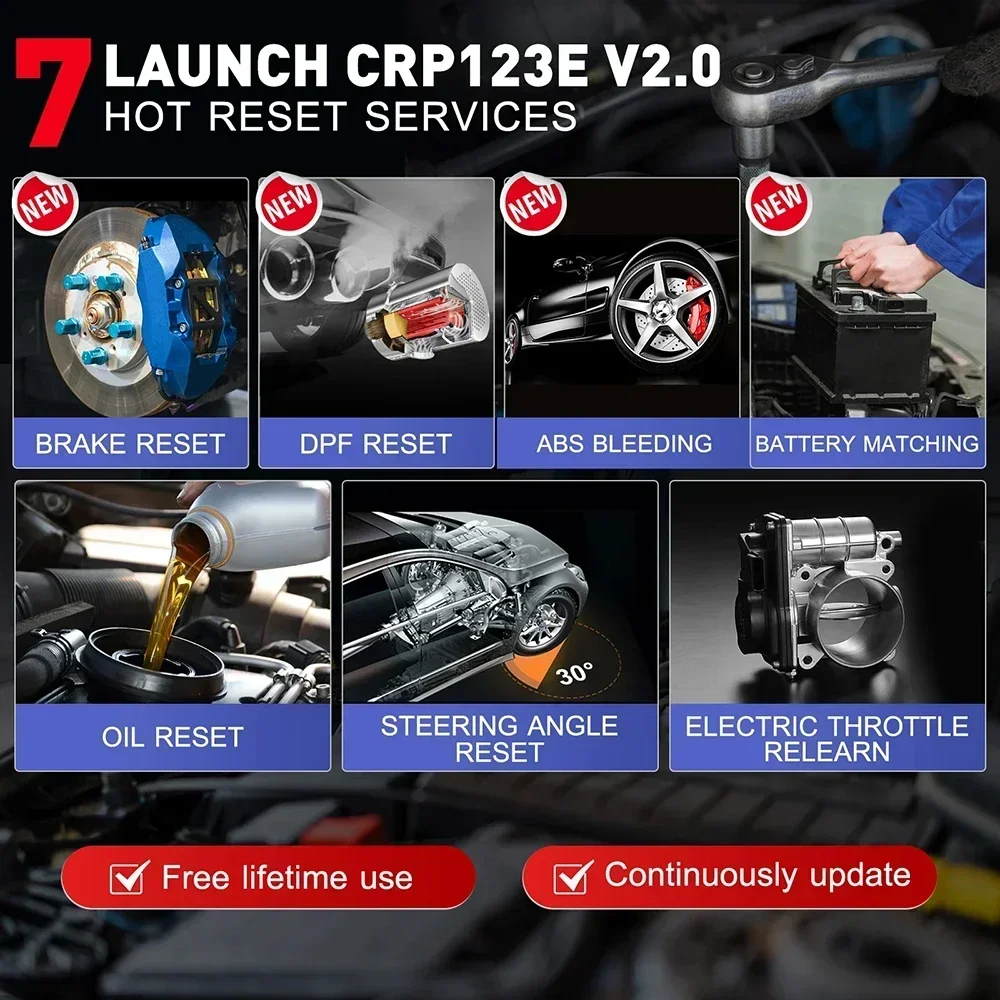 7 LAUNCH CRP123E V2.0
HOT RESET SERVICES

NEW
BRAKE RESET

NEW
DPF RESET

NEW
ABS BLEEDING

NEW
BATTERY MATCHING

OIL RESET

30°
STEERING ANGLE RESET

ELECTRIC THROTTLE RELEARN

Free lifetime use

Continuously update