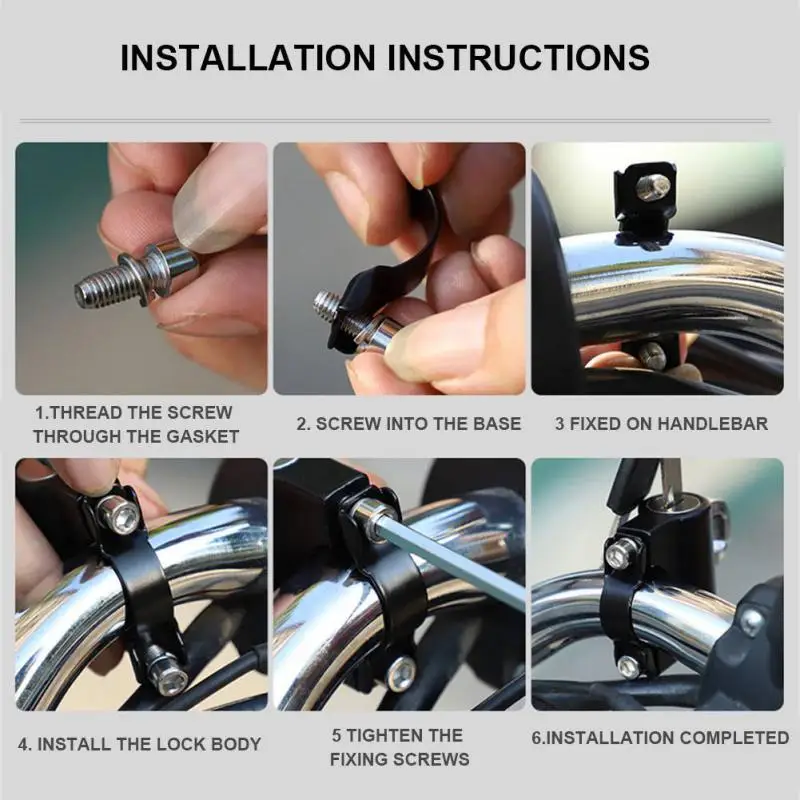 INSTALLATION INSTRUCTIONS

1.THREAD THE SCREW THROUGH THE GASKET

2. SCREW INTO THE BASE

3 FIXED ON HANDLEBAR

4. INSTALL THE LOCK BODY

5 TIGHTEN THE FIXING SCREWS

6.INSTALLATION COMPLETED