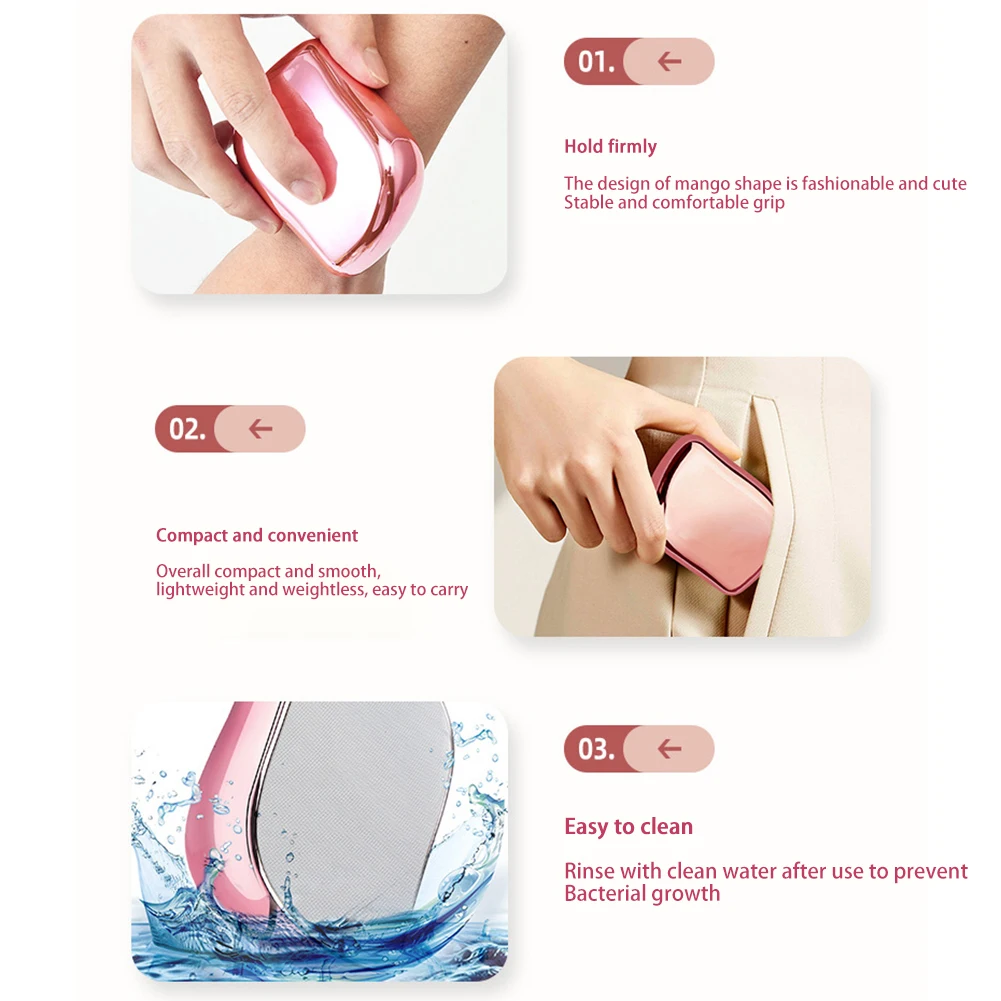 01. ←

Hold firmly

The design of mango shape is fashionable and cute
Stable and comfortable grip

02. ←

Compact and convenient

Overall compact and smooth, lightweight and weightless, easy to carry

03. ←

Easy to clean

Rinse with clean water after use to prevent Bacterial growth