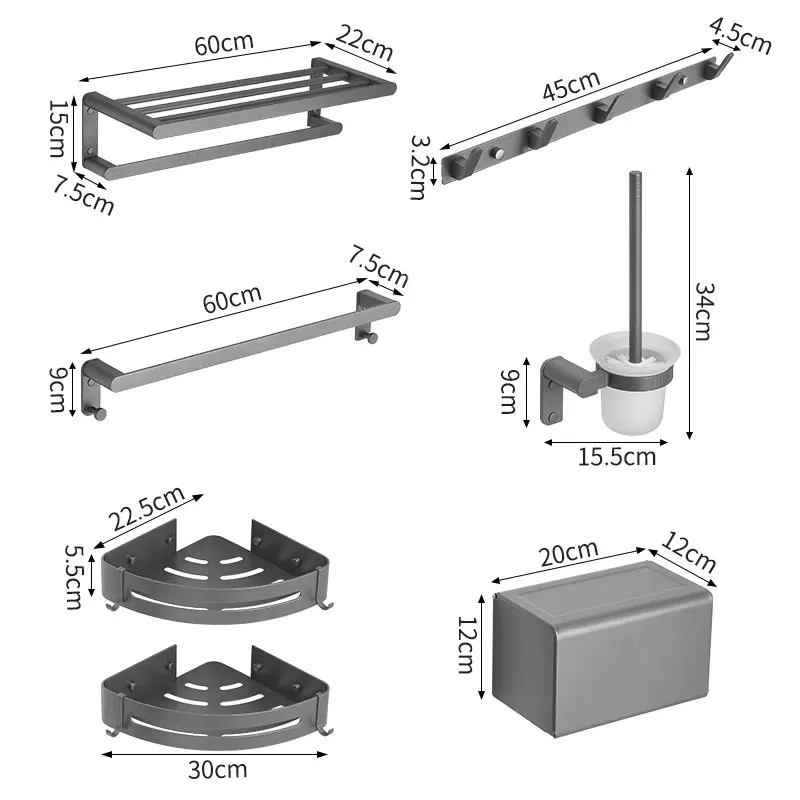 60cm
22cm
15cm
7.5cm
45cm
4.5cm
3.2cm
60cm
7.5cm
9cm
34cm
9cm
15.5cm
22.5cm
5.5cm
30cm
20cm
12cm
12cm