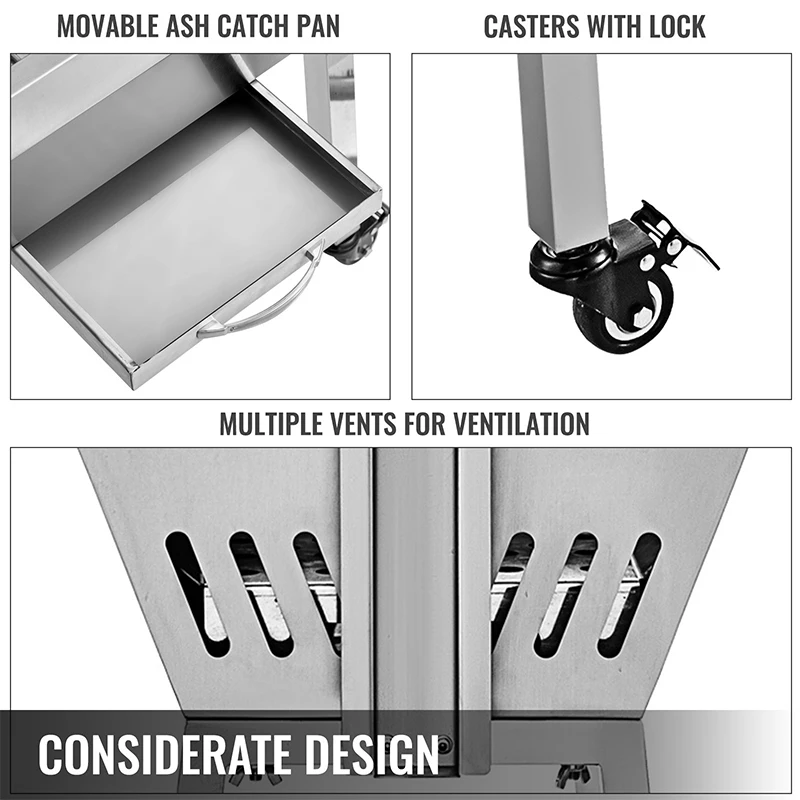 MOVABLE ASH CATCH PAN

CASTERS WITH LOCK

MULTIPLE VENTS FOR VENTILATION

CONSIDERATE DESIGN