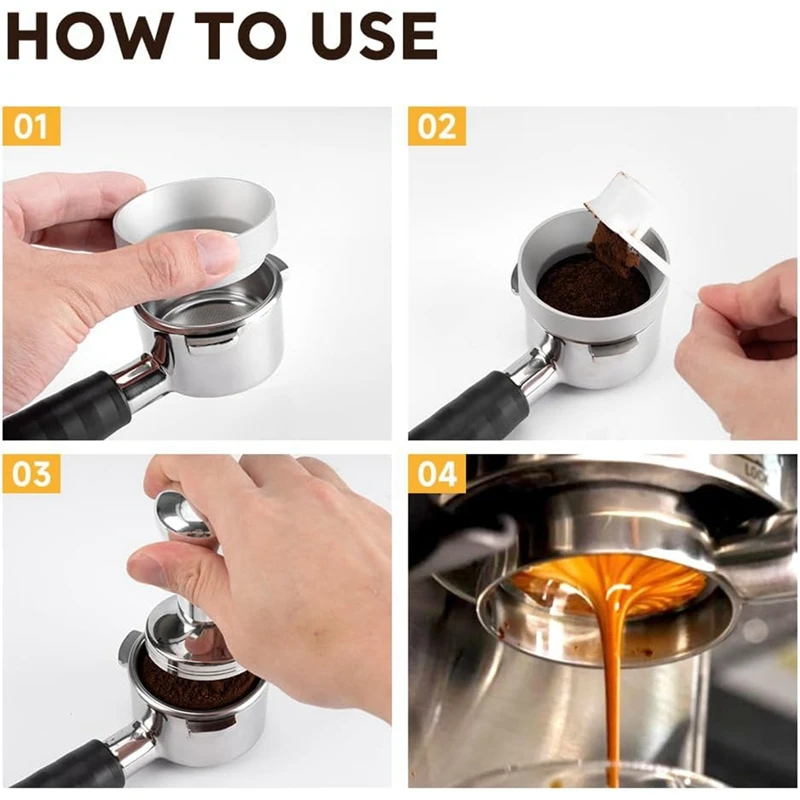 HOW TO USE

01

02

03

04

LOCK